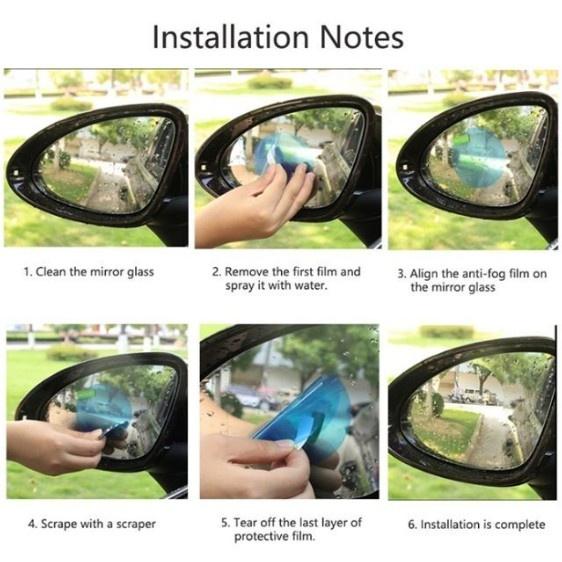 Installation Notes

1. Clean the mirror glass

2. Remove the first film and spray it with water.

3. Align the anti-fog film on the mirror glass

4. Scrape with a scraper

5. Tear off the last layer of protective film.

6. Installation is complete