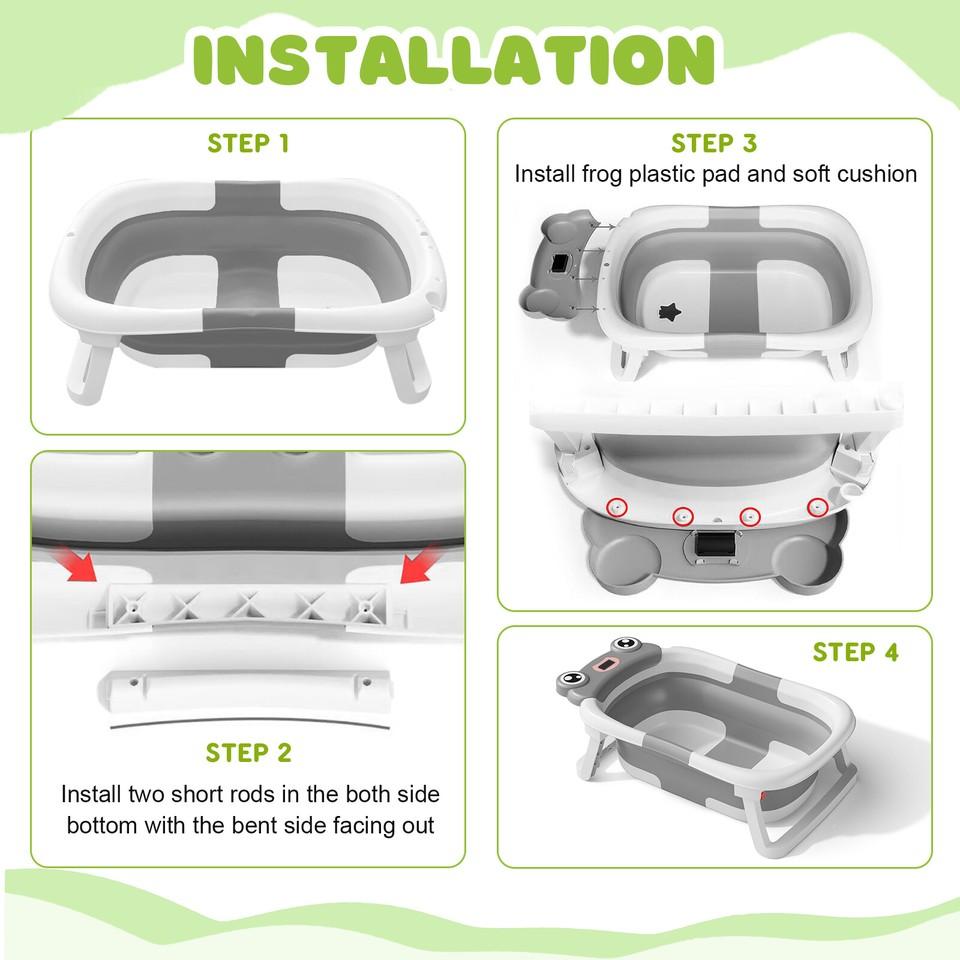 INSTALLATION

STEP 1

STEP 2

Install two short rods in the both side bottom with the bent side facing out

STEP 3

Install frog plastic pad and soft cushion

STEP 4