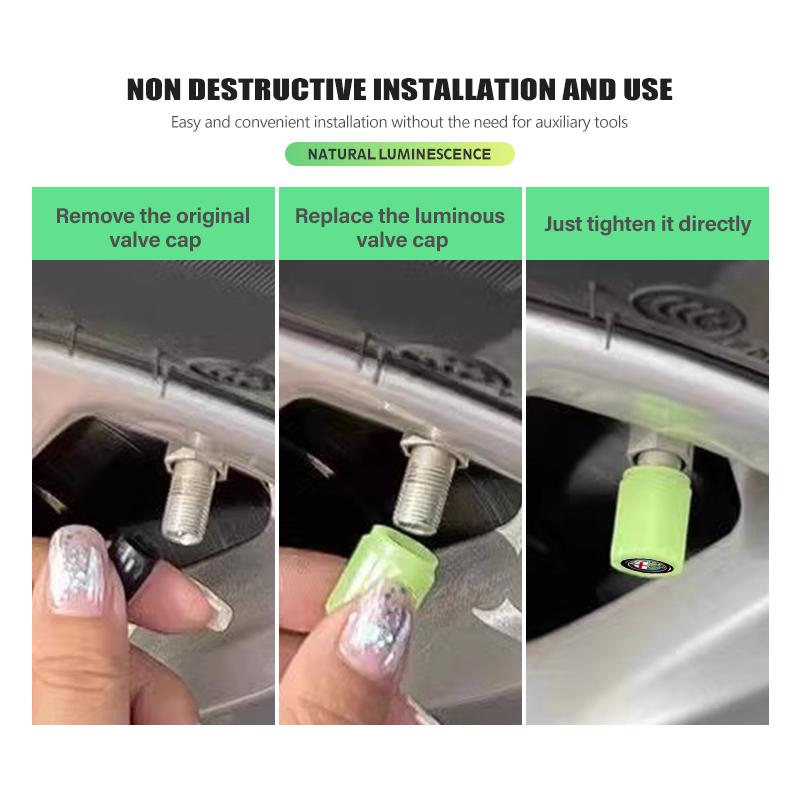 NON DESTRUCTIVE INSTALLATION AND USE

Easy and convenient installation without the need for auxiliary tools

NATURAL LUMINESCENCE

Remove the original valve cap

Replace the luminous valve cap

Just tighten it directly