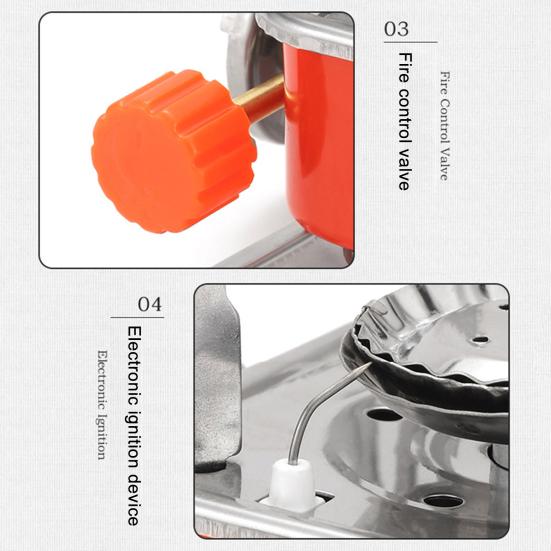 03

Fire control valve

Fire Control Valve

04

Electronic ignition device

Electronic Ignition