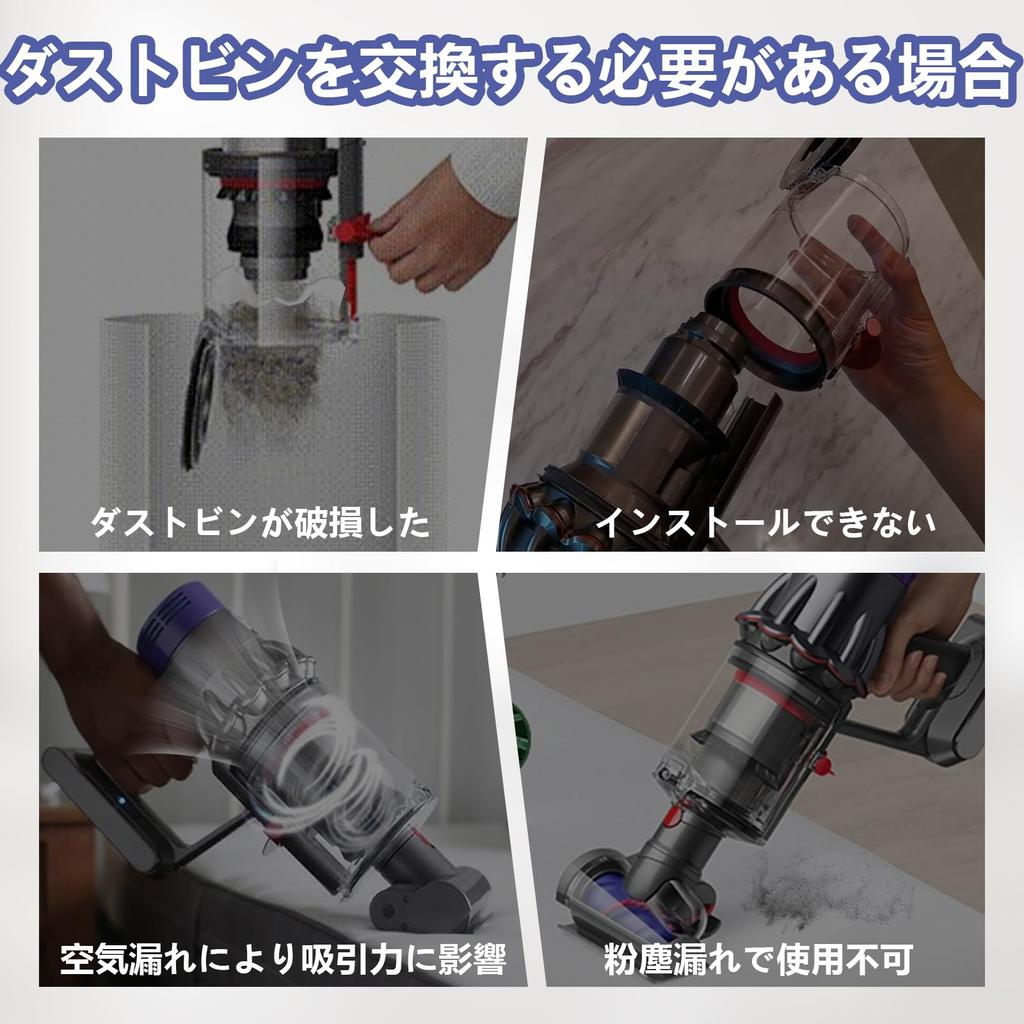 ダストビンを交換する必要がある場合

ダストビンが破損した

インストールできない

空気漏れにより吸引力に影響

粉塵漏れで使用不可