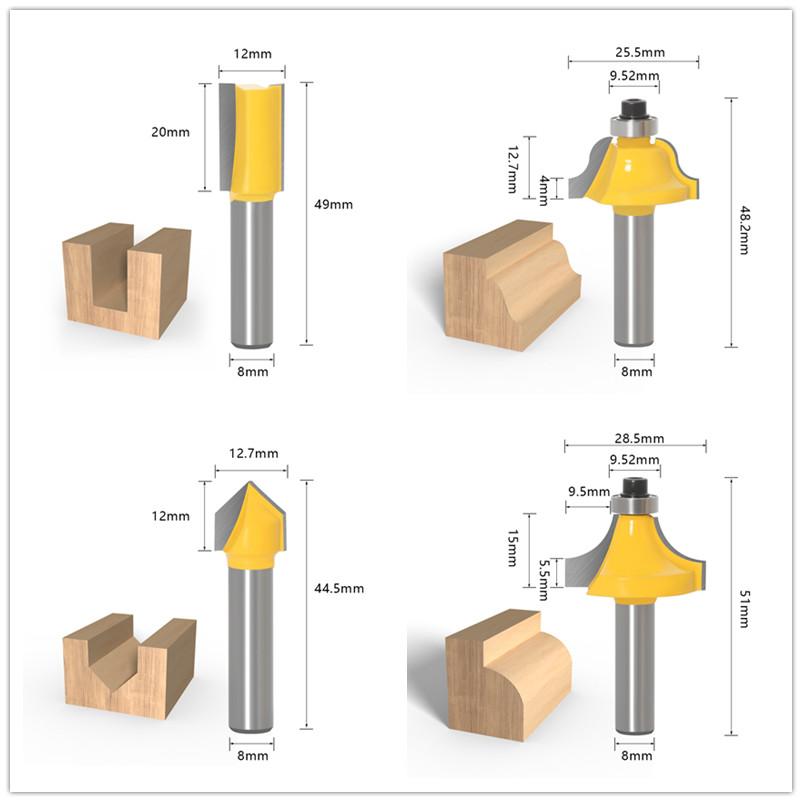 12mm
20mm
49mm
8mm

25.5mm
9.52mm
12.7mm
4mm
48.2mm
8mm

12.7mm
12mm
44.5mm
8mm

28.5mm
9.52mm
9.5mm
15mm
5.5mm
51mm
8mm