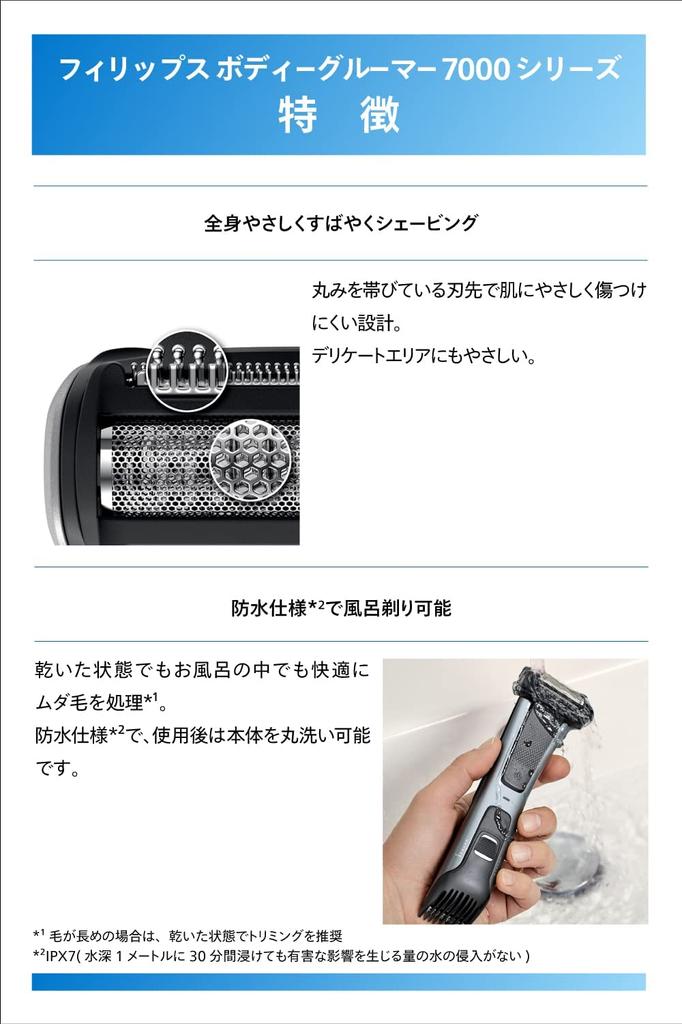 フィリップス ボディーグルーマー 7000 シリーズ
特　徴

全身やさしくすばやくシェービング

丸みを帯びている刃先で肌にやさしく傷つけにくい設計。
デリケートエリアにもやさしい。

防水仕様$^{*2}$で風呂剃り可能

乾いた状態でもお風呂の中でも快適にムダ毛を処理$^{*1}$。
防水仕様$^{*2}$で、使用後は本体を丸洗い可能です。

$^{*1}$ 毛が長めの場合は、乾いた状態でトリミングを推奨
$^{*2}$IPX7( 水深 1 メートルに 30 分間浸けても有害な影響を生じる量の水の侵入がない )