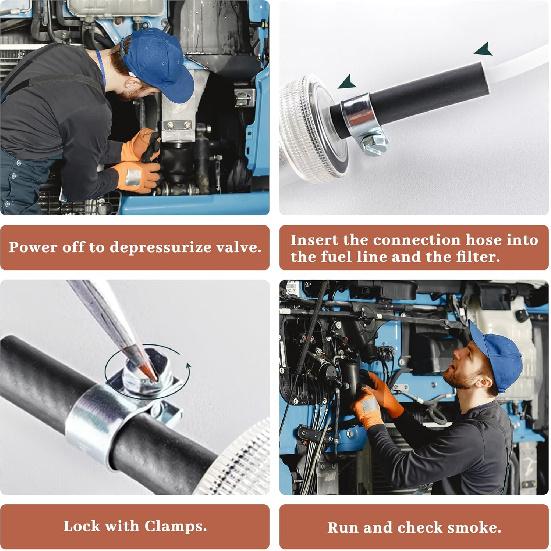 Power off to depressurize valve.

Insert the connection hose into the fuel line and the filter.

Lock with Clamps.

Run and check smoke.