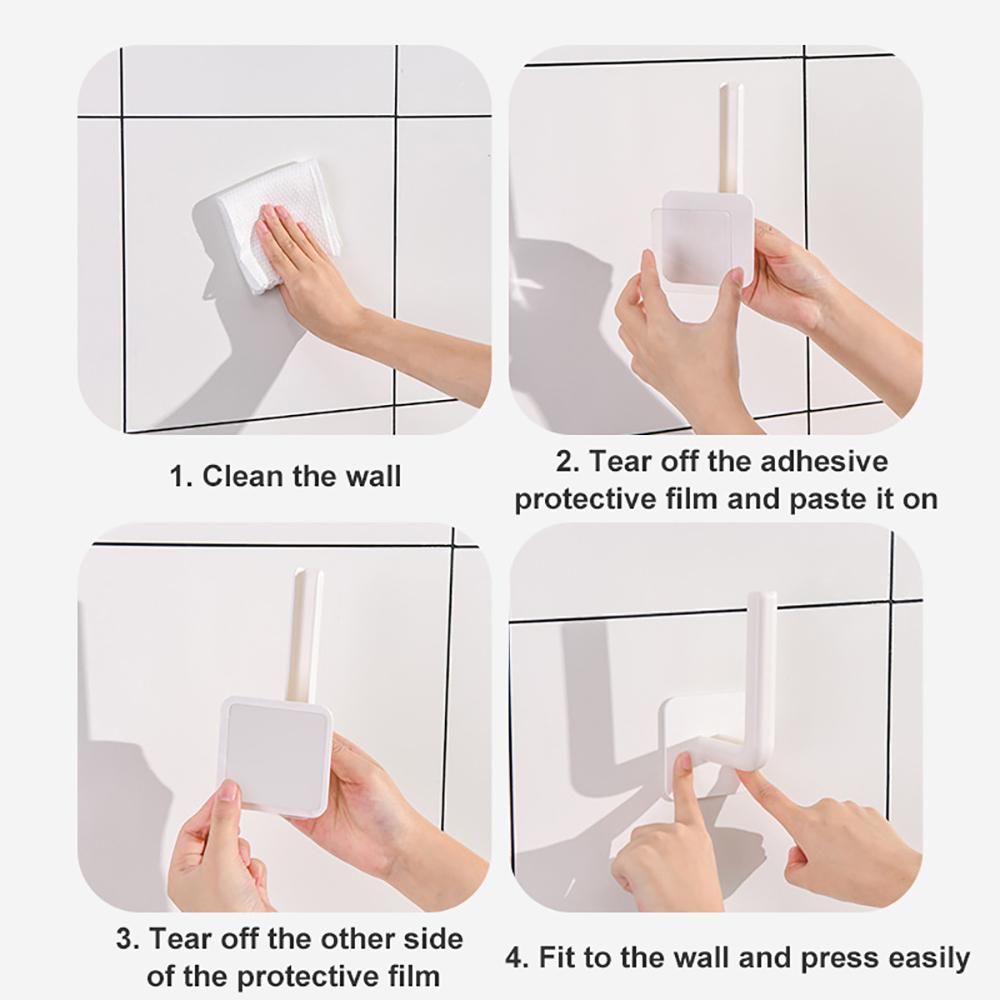 1. Clean the wall

2. Tear off the adhesive protective film and paste it on

3. Tear off the other side of the protective film

4. Fit to the wall and press easily