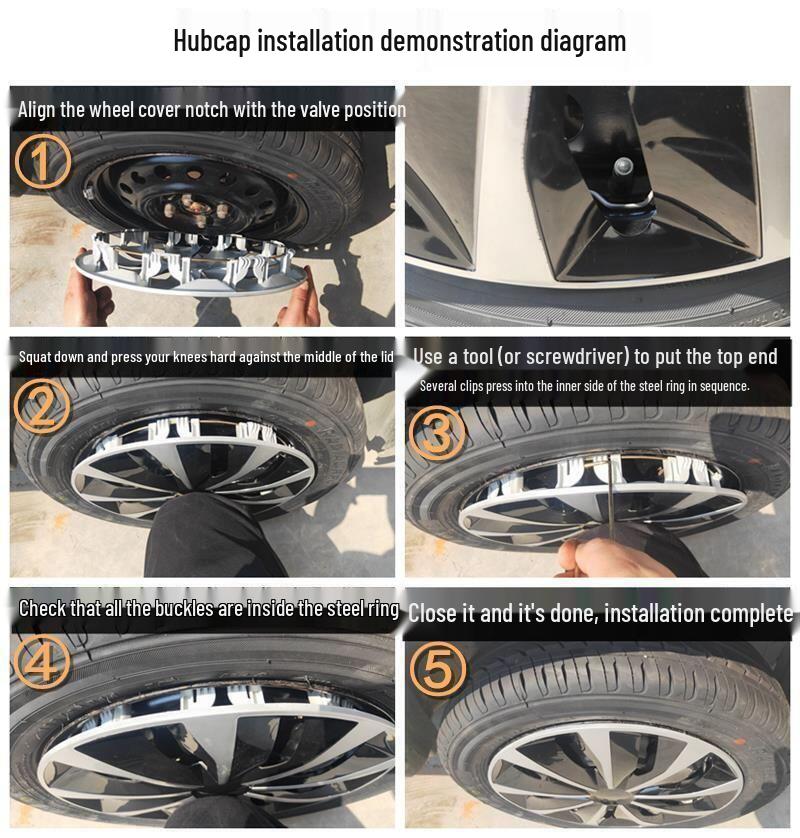 Hubcap installation demonstration diagram

Align the wheel cover notch with the valve position

①

Squat down and press your knees hard against the middle of the lid

②

Use a tool (or screwdriver) to put the top end

Several clips press into the inner side of the steel ring in sequence.

③

Check that all the buckles are inside the steel ring

④

Close it and it's done, installation complete

⑤