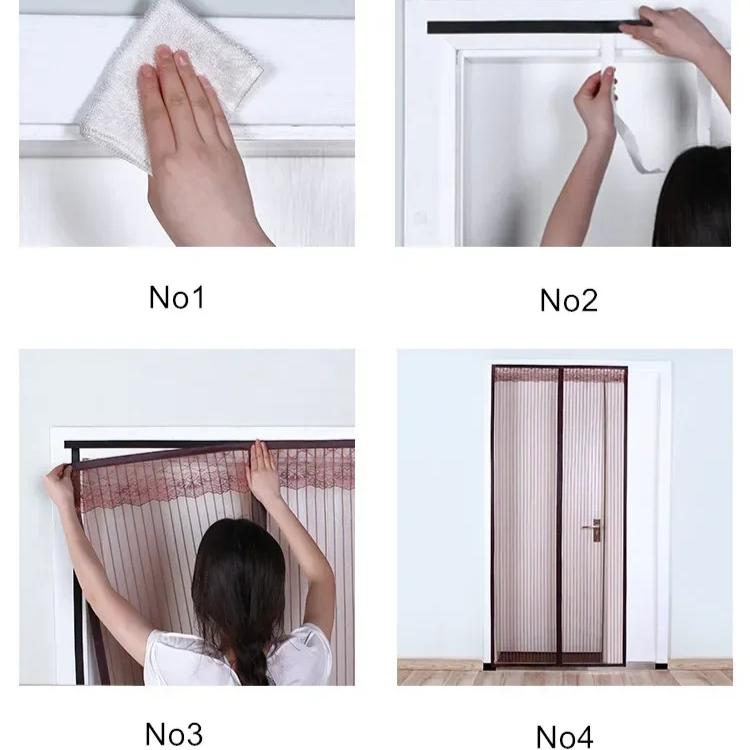 No1

No2

No3

No4