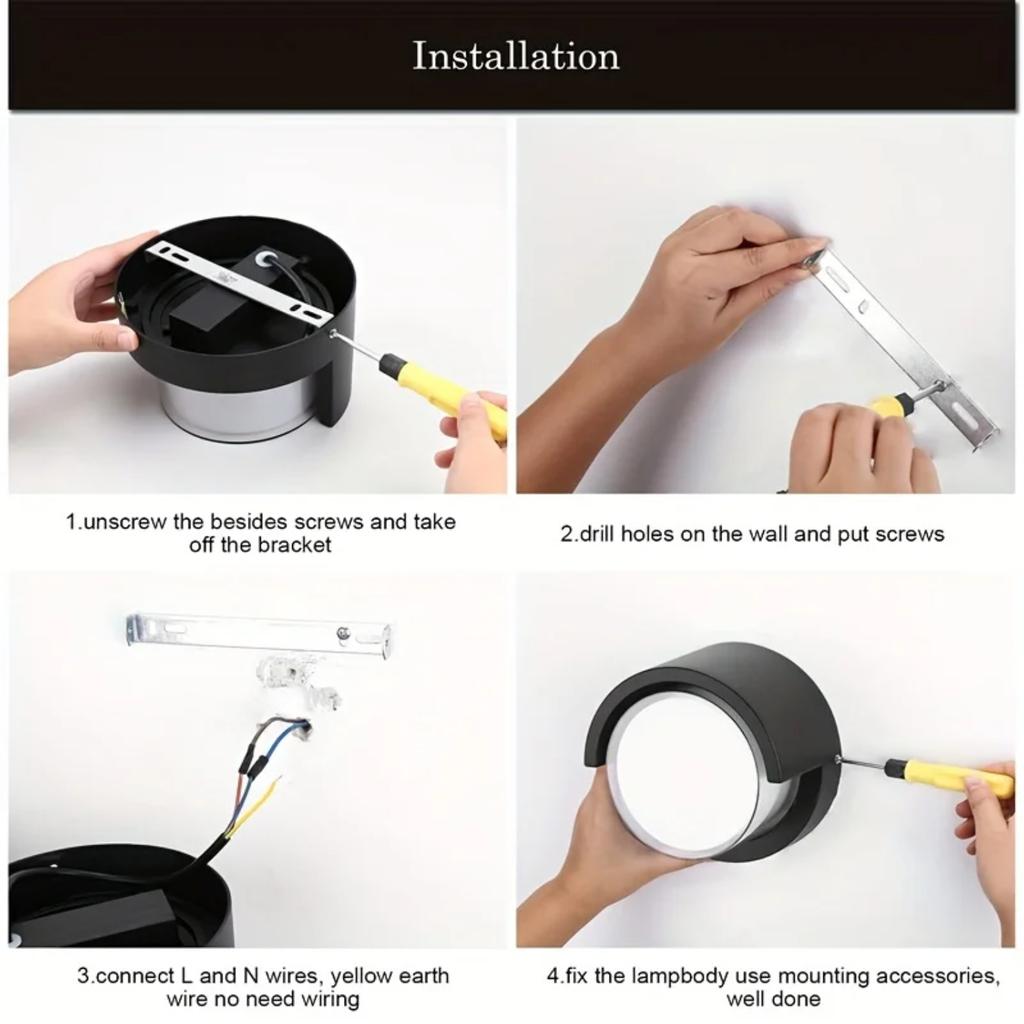 Installation

1.unscrew the besides screws and take off the bracket

2.drill holes on the wall and put screws

3.connect L and N wires, yellow earth wire no need wiring

4.fix the lampbody use mounting accessories, well done