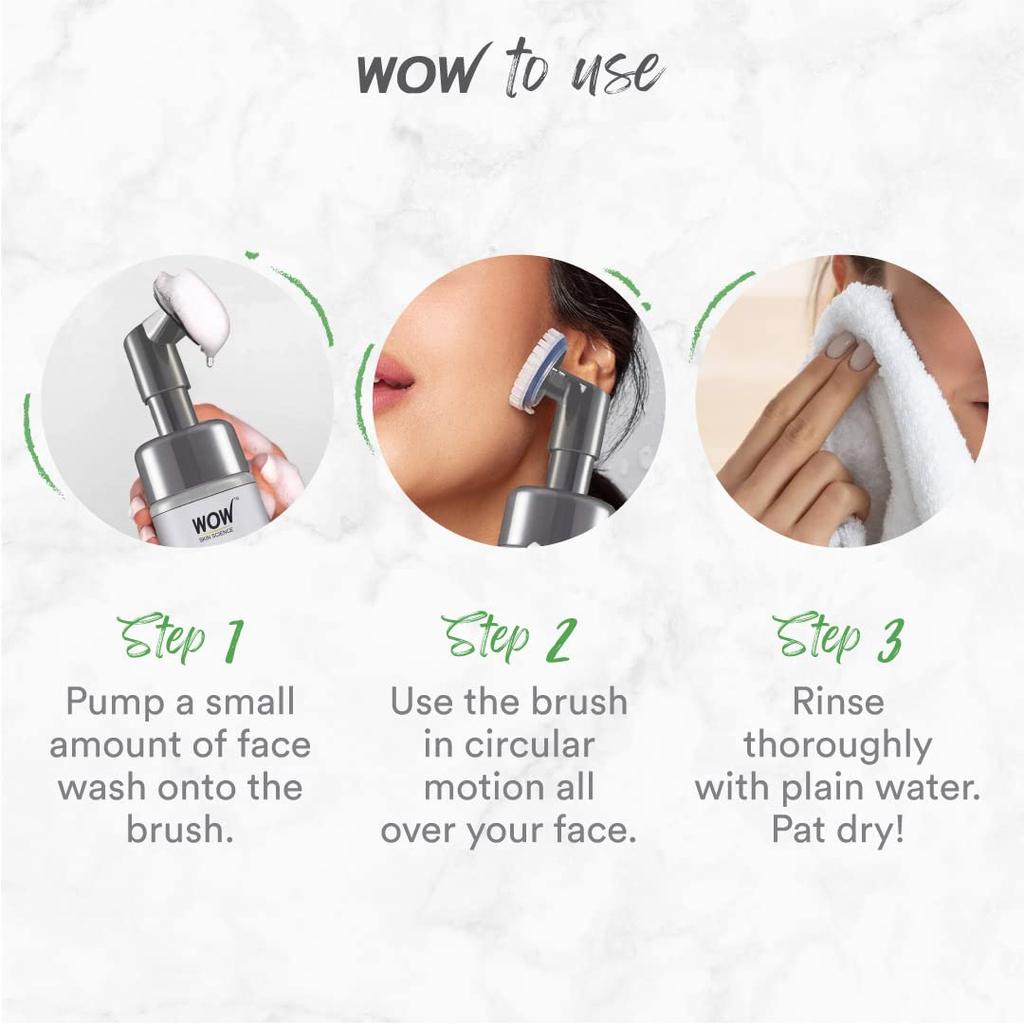 WOW to use

WOW™
SKIN SCIENCE

Step 1
Pump a small amount of face wash onto the brush.

Step 2
Use the brush in circular motion all over your face.

Step 3
Rinse thoroughly with plain water. Pat dry!