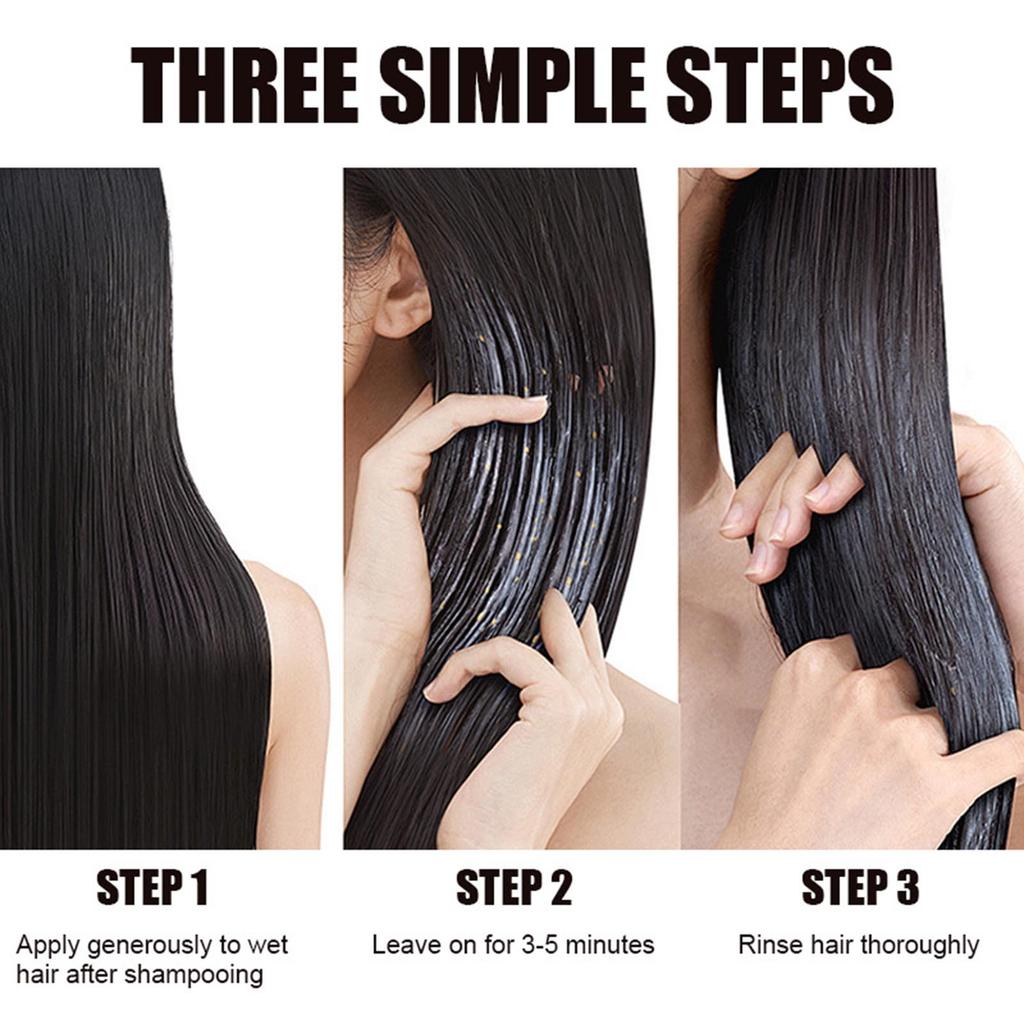 THREE SIMPLE STEPS

STEP 1

Apply generously to wet hair after shampooing

STEP 2

Leave on for 3-5 minutes

STEP 3

Rinse hair thoroughly