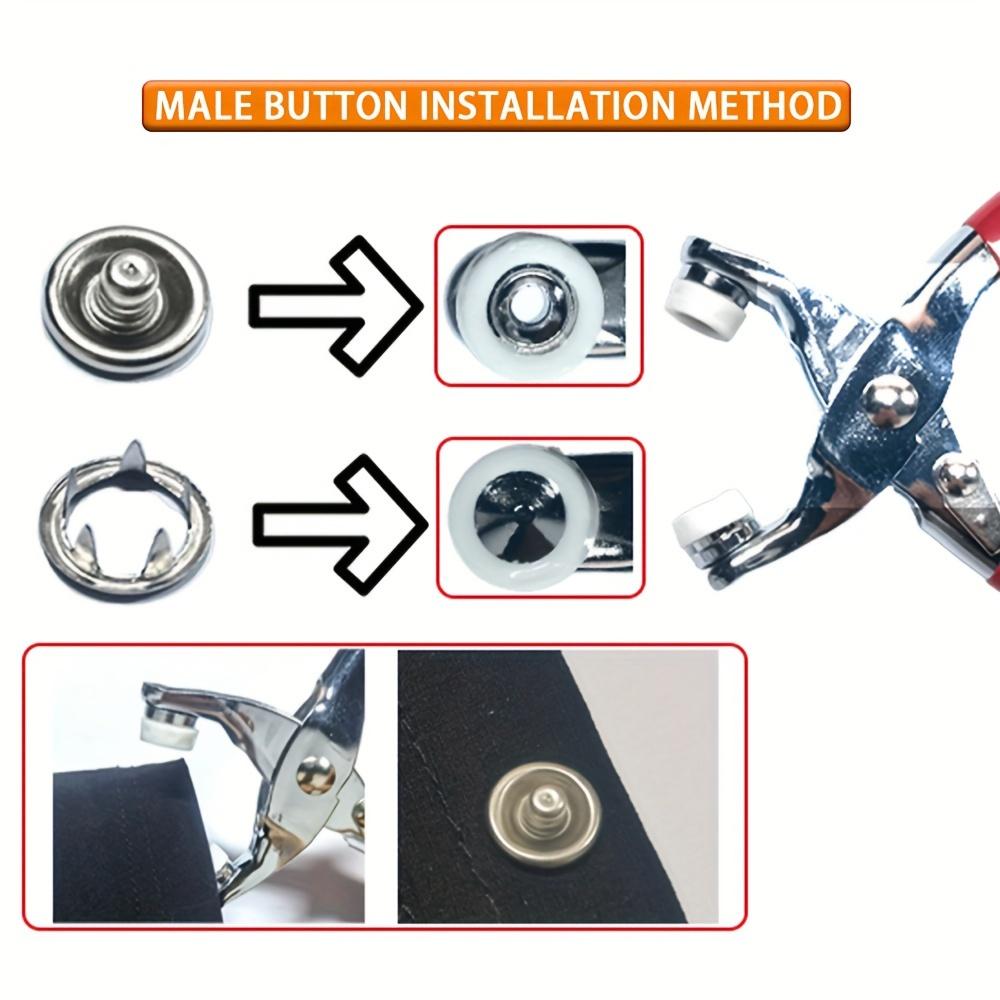 MALE BUTTON INSTALLATION METHOD