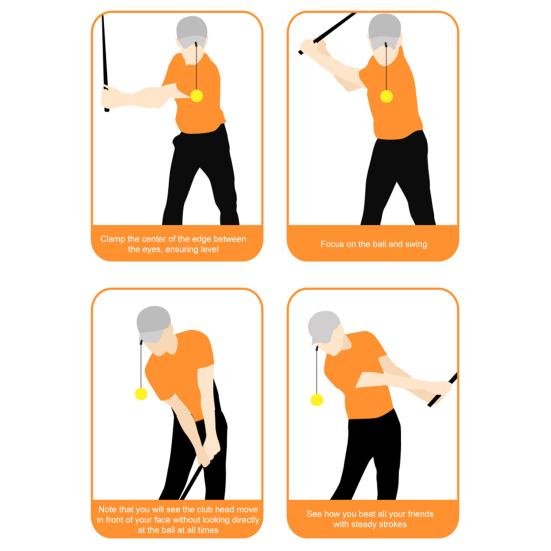 Clamp the center of the edge between the eyes, ensuring level

Focus on the ball and swing

Note that you will see the club head move in front of your face without looking directly at the ball at all times

See how you beat all your friends with steady strokes