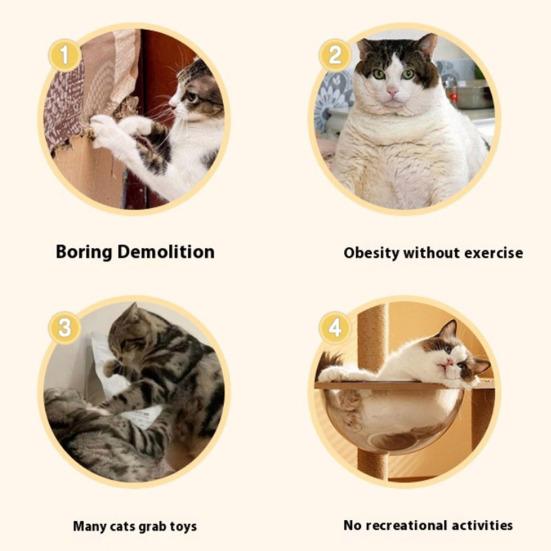 1

Boring Demolition

2

Obesity without exercise

3

Many cats grab toys

4

No recreational activities