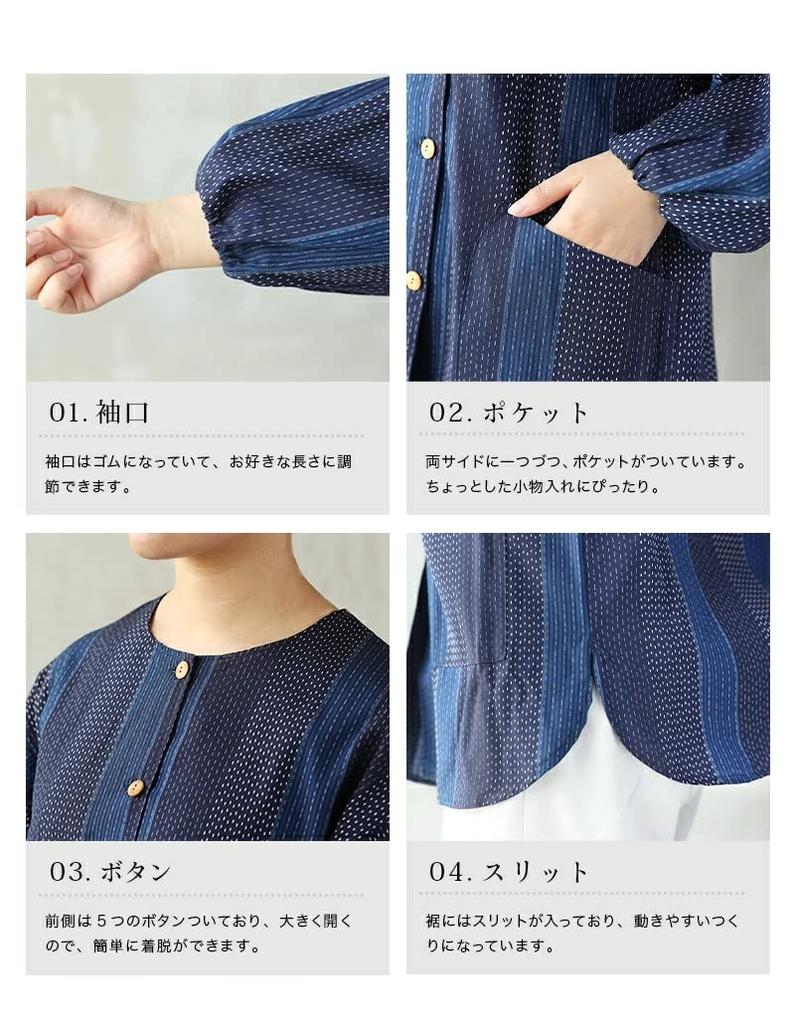 01. 袖口

袖口はゴムになっていて、お好きな長さに調節できます。

02. ポケット

両サイドに一つづつ、ポケットがついています。ちょっとした小物入れにぴったり。

03. ボタン

前側は５つのボタンついており、大きく開くので、簡単に着脱ができます。

04. スリット

裾にはスリットが入っており、動きやすいつくりになっています。