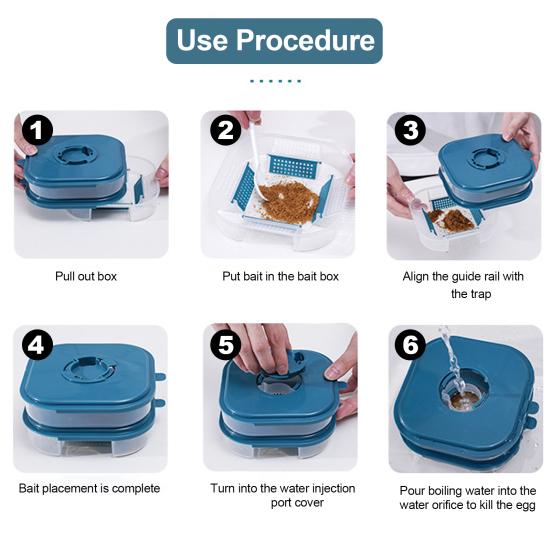 Use Procedure

1

Pull out box

2

Put bait in the bait box

3

Align the guide rail with the trap

4

Bait placement is complete

5

Turn into the water injection port cover

6

Pour boiling water into the water orifice to kill the egg