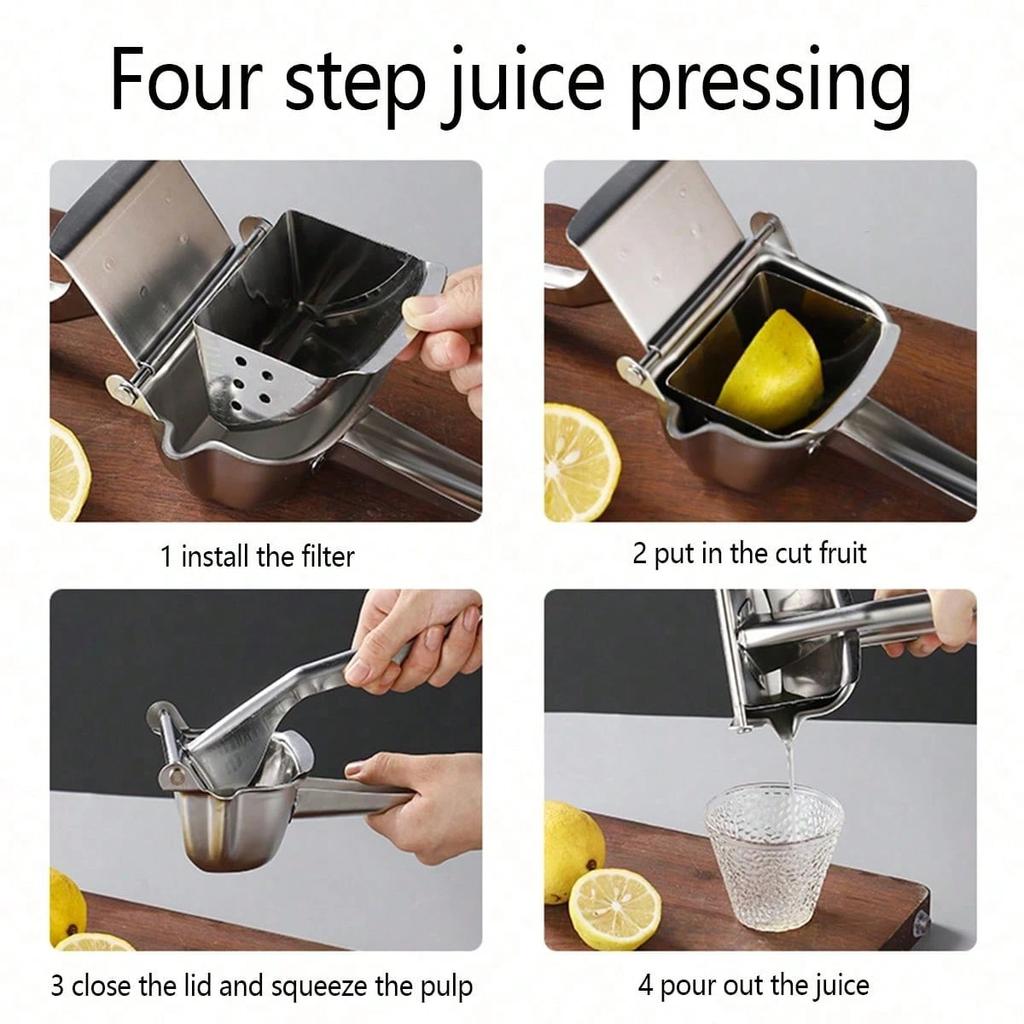 Four step juice pressing

1 install the filter

2 put in the cut fruit

3 close the lid and squeeze the pulp

4 pour out the juice