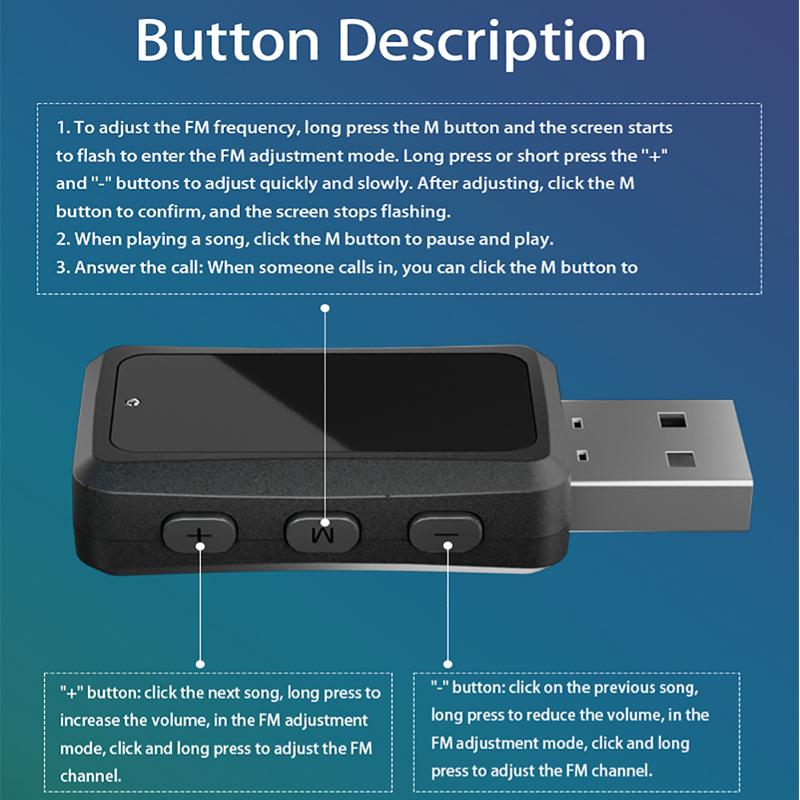 Button Description

1. To adjust the FM frequency, long press the M button and the screen starts to flash to enter the FM adjustment mode. Long press or short press the "+" and "-" buttons to adjust quickly and slowly. After adjusting, click the M button to confirm, and the screen stops flashing.
2. When playing a song, click the M button to pause and play.
3. Answer the call: When someone calls in, you can click the M button to

+

M

−

"+" button: click the next song, long press to increase the volume, in the FM adjustment mode, click and long press to adjust the FM channel.

"-" button: click on the previous song, long press to reduce the volume, in the FM adjustment mode, click and long press to adjust the FM channel.