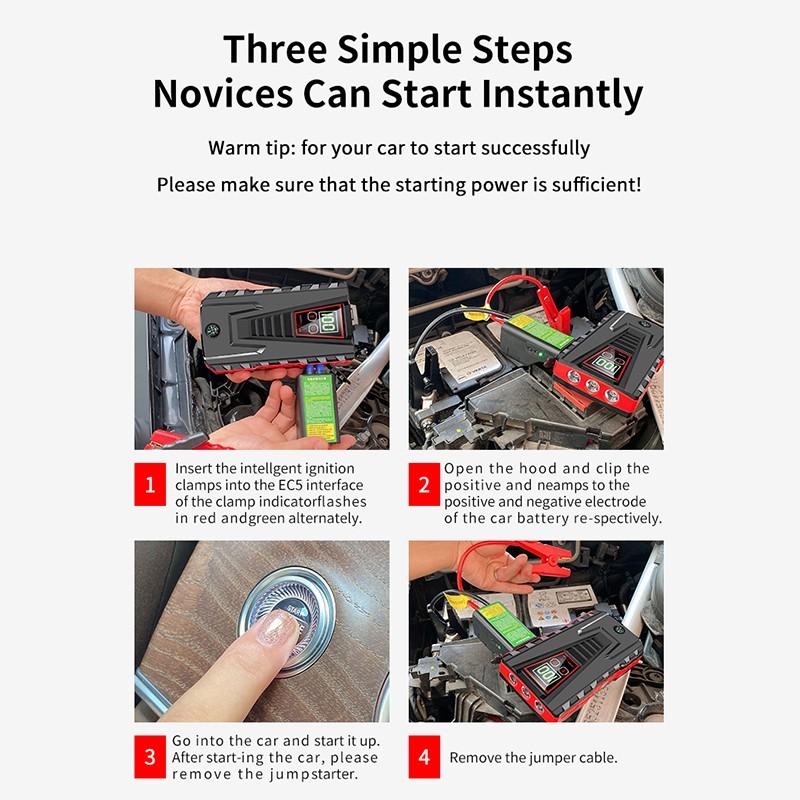 Three Simple Steps
Novices Can Start Instantly

Warm tip: for your car to start successfully
Please make sure that the starting power is sufficient!

100

100

1 Insert the intellgent ignition clamps into the EC5 interface of the clamp indicatorflashes in red andgreen alternately.

2 Open the hood and clip the positive and neamps to the positive and negative electrode of the car battery re-spectively.

3 Go into the car and start it up. After start-ing the car, please remove the jumpstarter.

4 Remove the jumper cable.