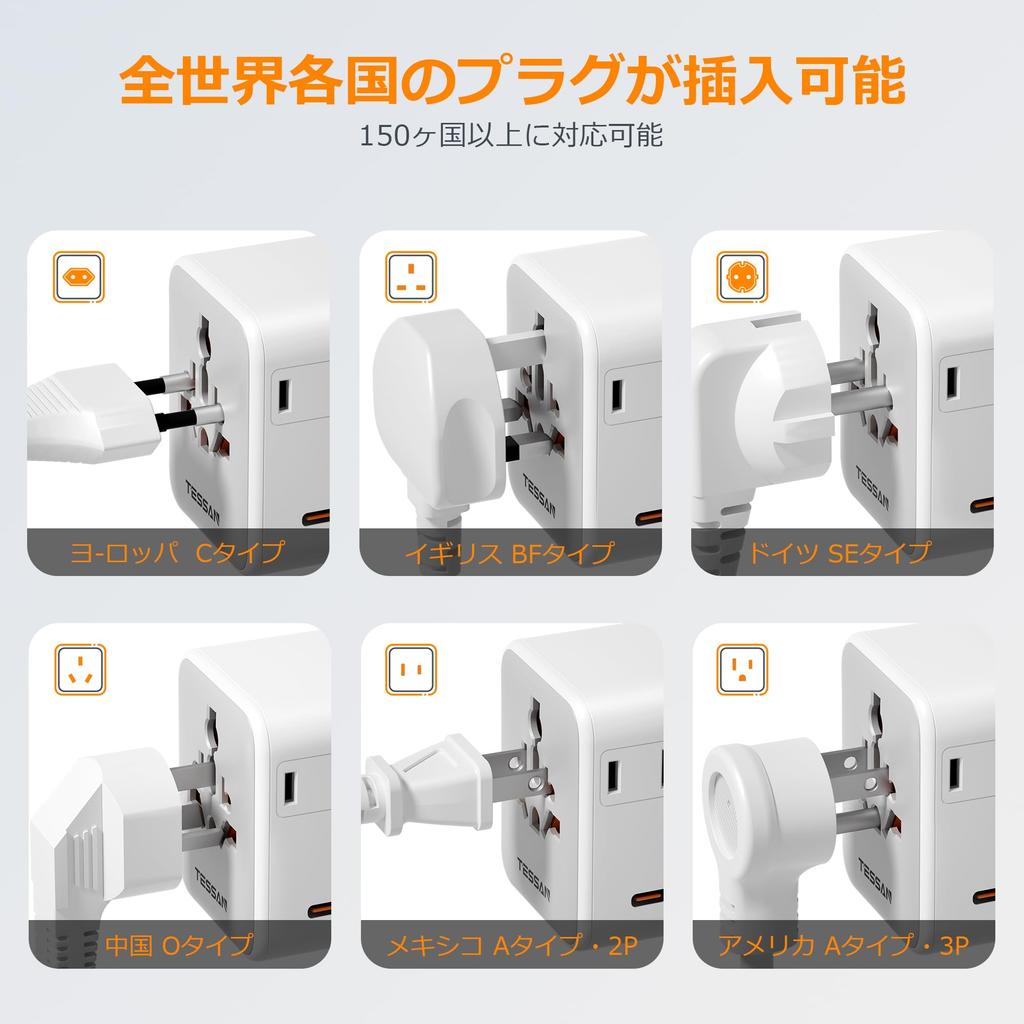 全世界各国のプラグが挿入可能

150ヶ国以上に対応可能

TESSAN

ヨ-ロッパ Cタイプ

TESSAN

イギリス BFタイプ

TESSAN

ドイツ SEタイプ

TESSAN

中国 Oタイプ

TESSAN

メキシコ Aタイプ・2P

TESSAN

アメリカ Aタイプ・3P