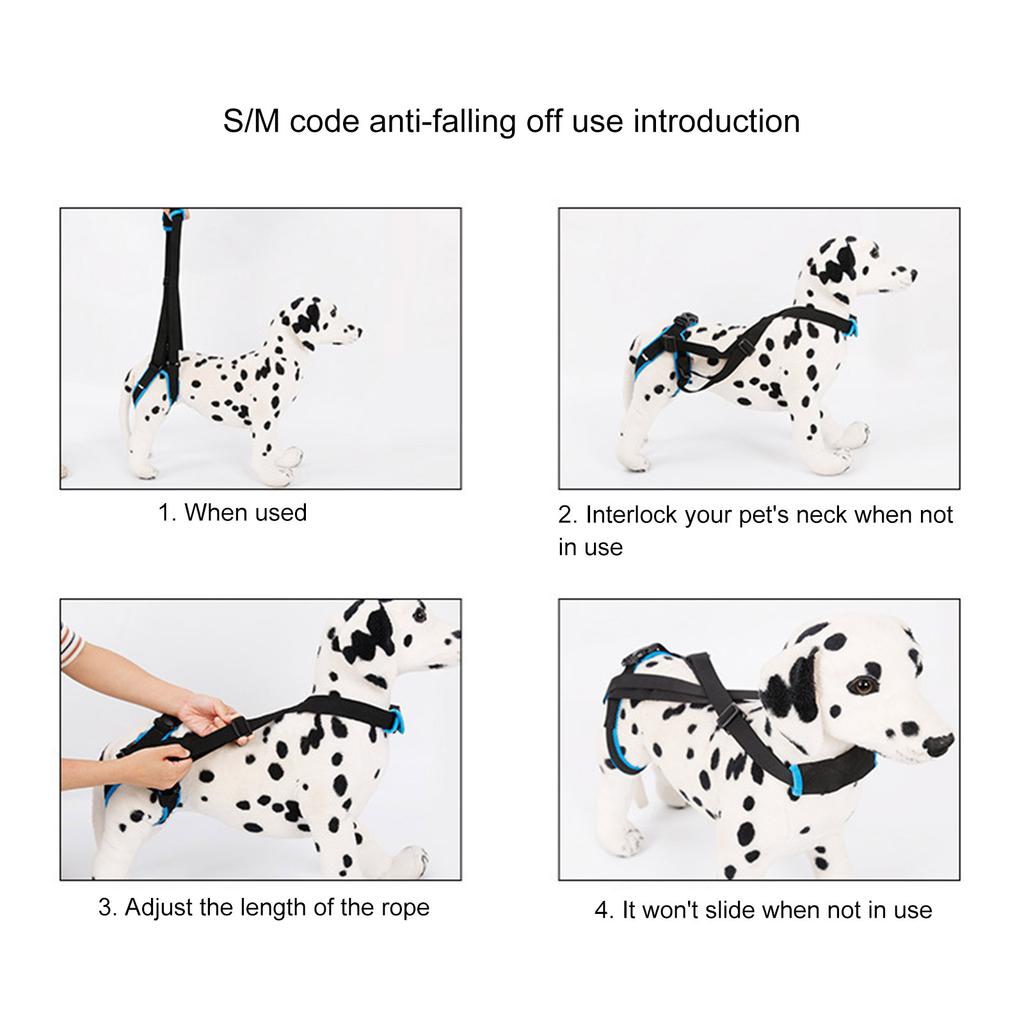 S/M code anti-falling off use introduction

1. When used

2. Interlock your pet's neck when not in use

3. Adjust the length of the rope

4. It won't slide when not in use