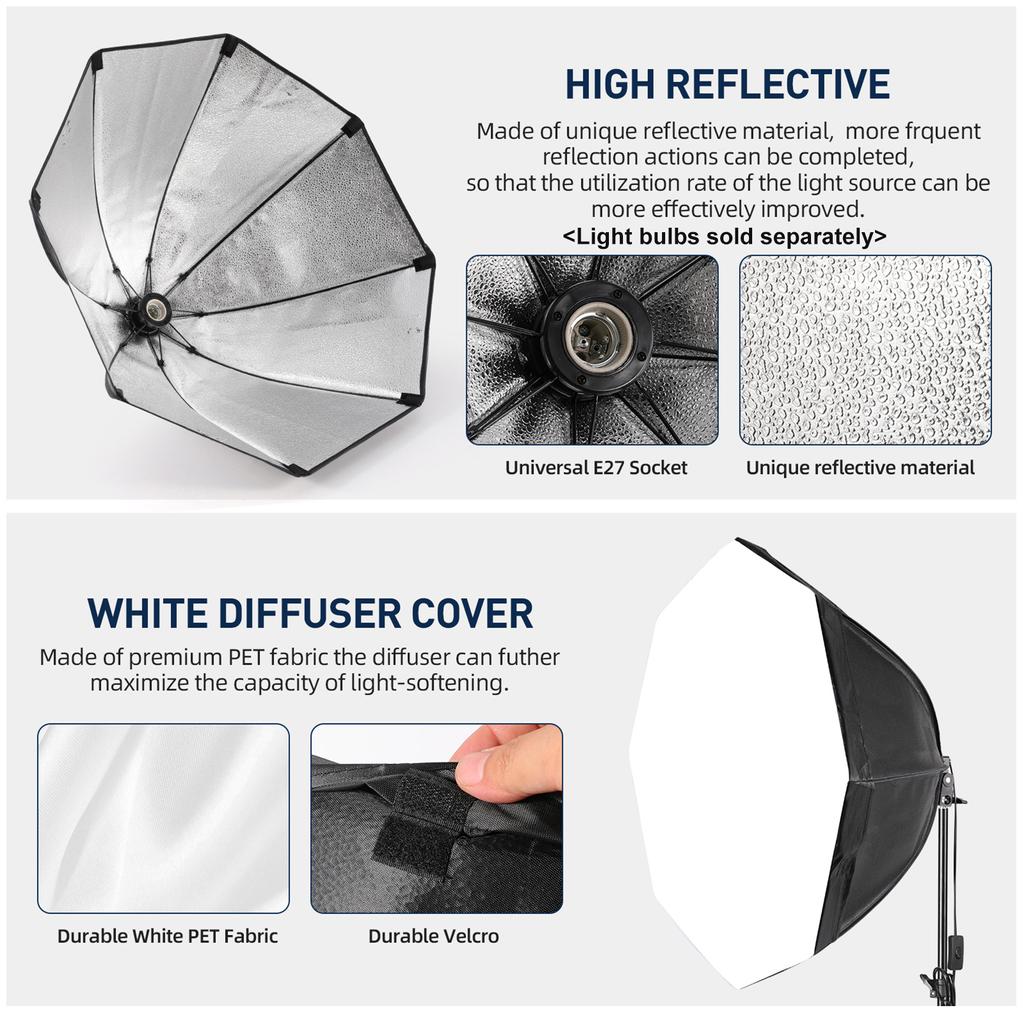 HIGH REFLECTIVE

Made of unique reflective material, more frquent reflection actions can be completed, so that the utilization rate of the light source can be more effectively improved.

<Light bulbs sold separately>

Universal E27 Socket

Unique reflective material

WHITE DIFFUSER COVER

Made of premium PET fabric the diffuser can futher maximize the capacity of light-softening.

Durable White PET Fabric

Durable Velcro