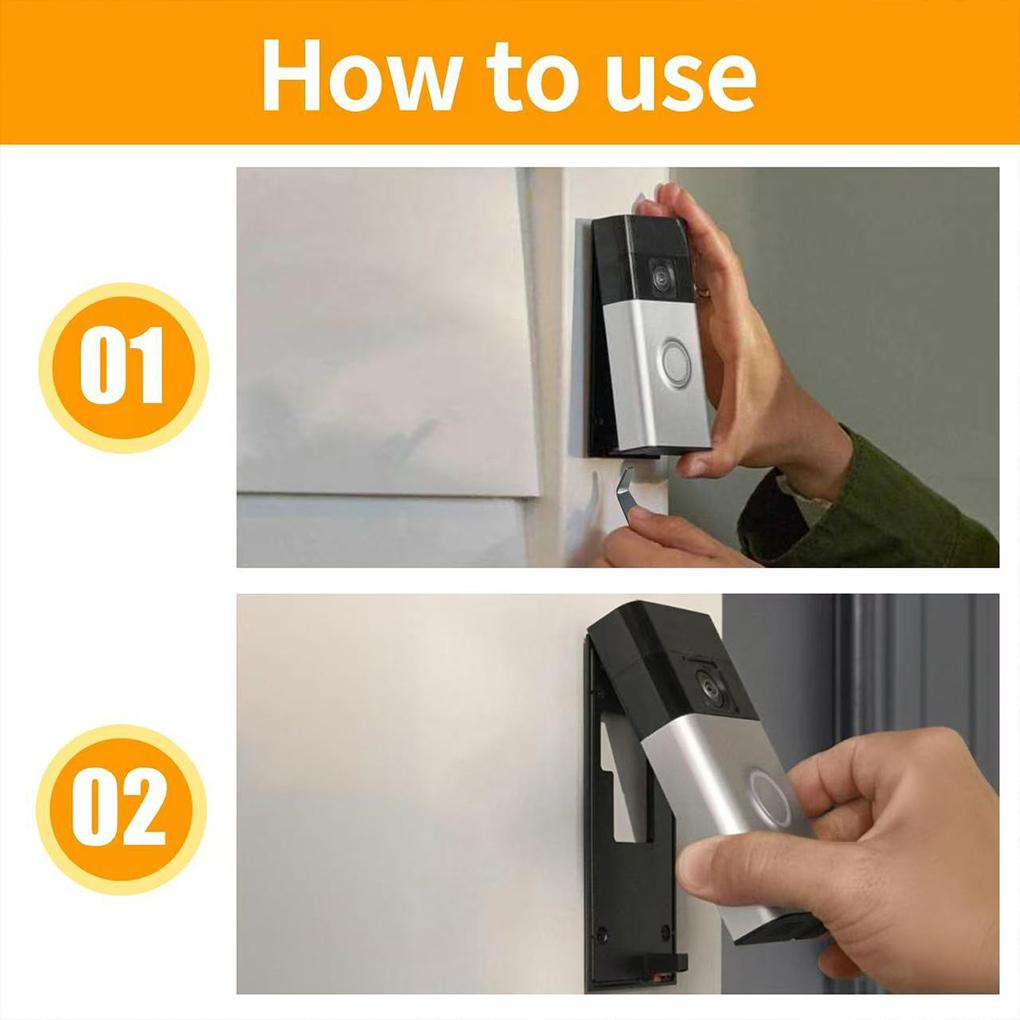 How to use

01

02