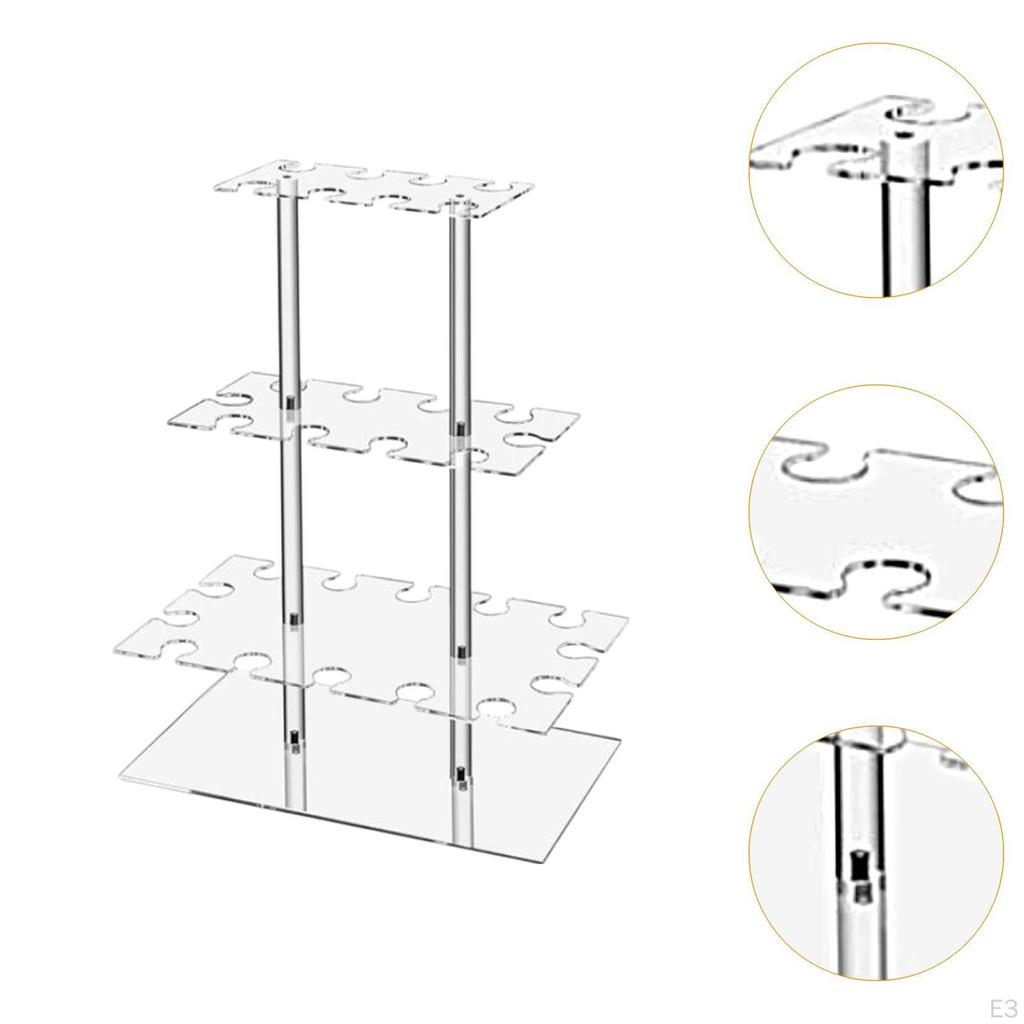 E3