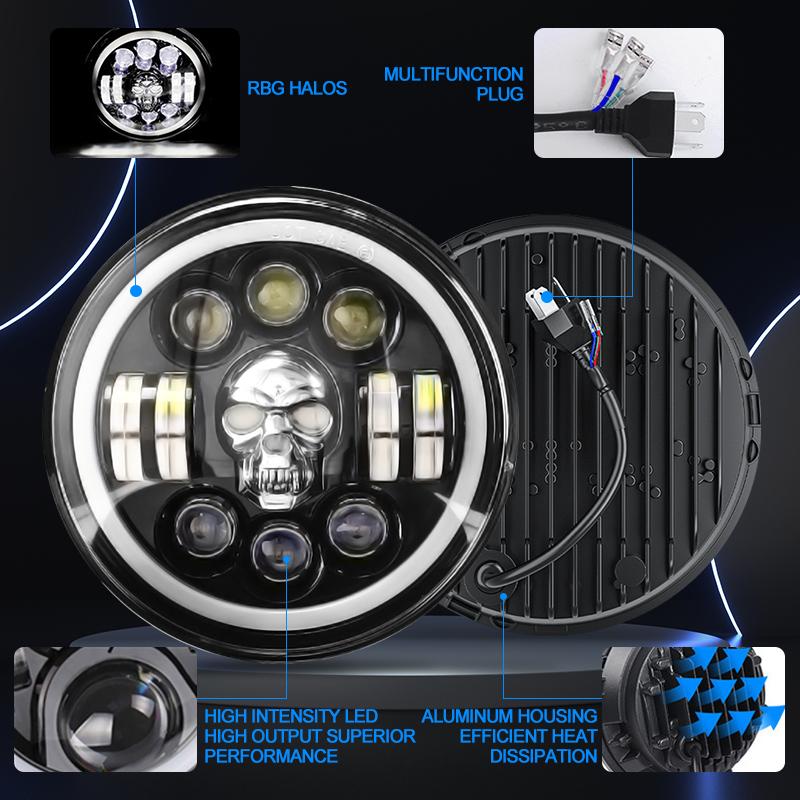 RBG HALOS

MULTIFUNCTION PLUG

DOT SAE

HIGH INTENSITY LED
HIGH OUTPUT SUPERIOR PERFORMANCE

ALUMINUM HOUSING
EFFICIENT HEAT DISSIPATION