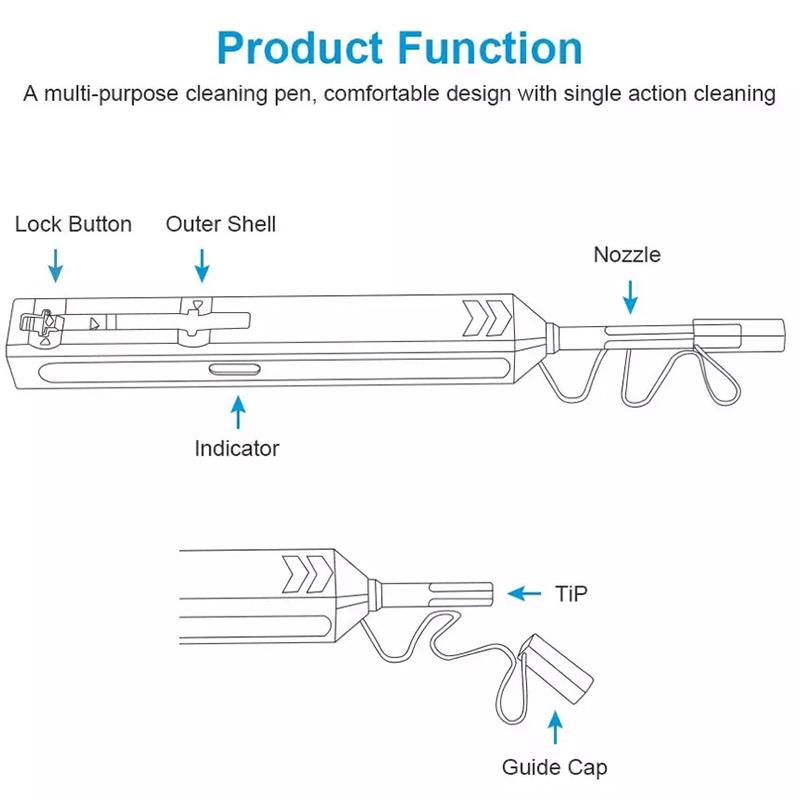 Product Function

A multi-purpose cleaning pen, comfortable design with single action cleaning

Lock Button

Outer Shell

Nozzle

Indicator

TiP

Guide Cap