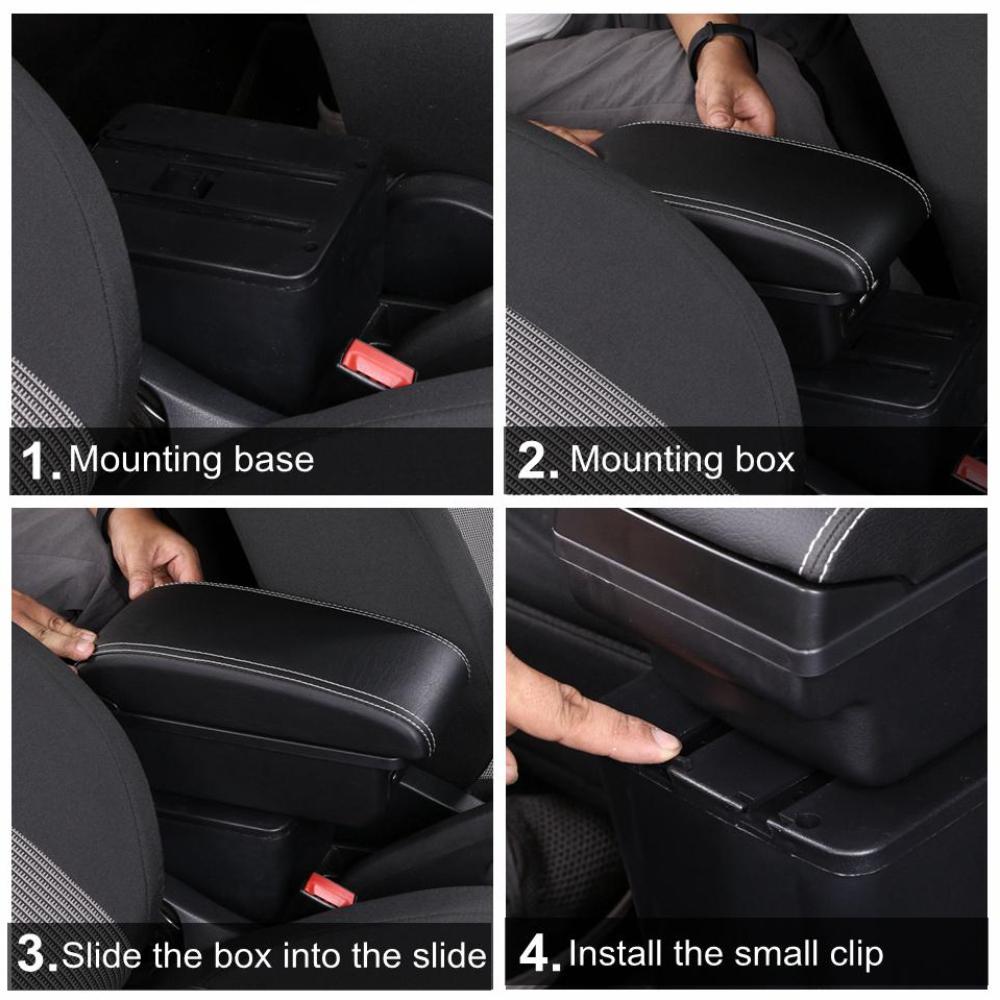 1. Mounting base

2. Mounting box

3. Slide the box into the slide

4. Install the small clip