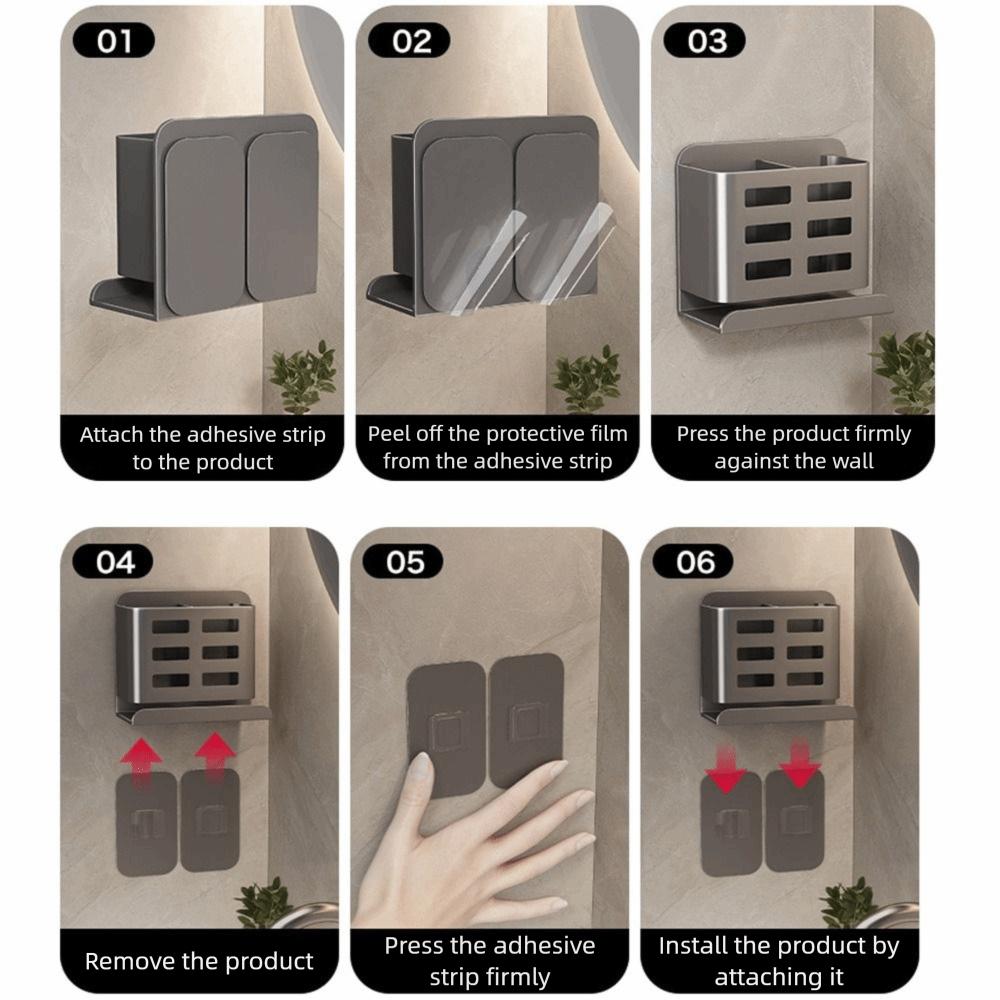 01

Attach the adhesive strip to the product

02

Peel off the protective film from the adhesive strip

03

Press the product firmly against the wall

04

Remove the product

05

Press the adhesive strip firmly

06

Install the product by attaching it