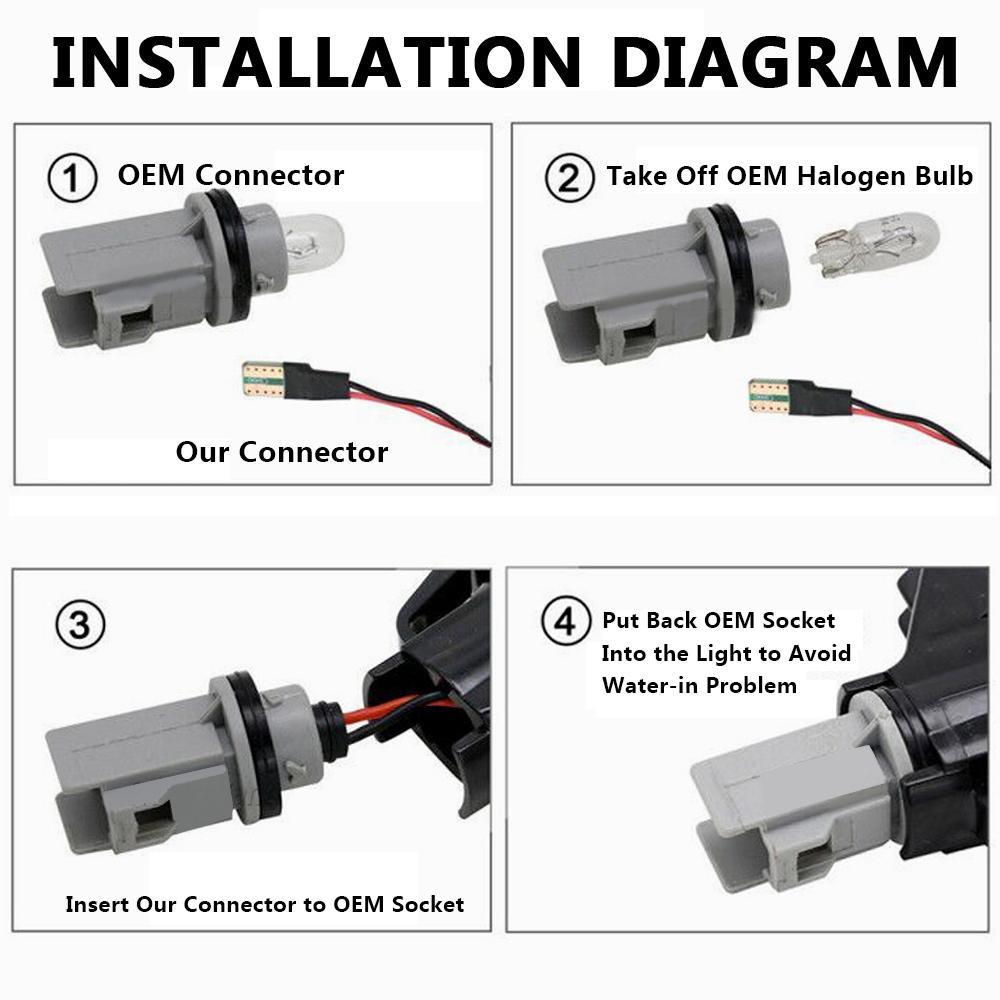 INSTALLATION DIAGRAM

1 OEM Connector

Our Connector

2 Take Off OEM Halogen Bulb

3

Insert Our Connector to OEM Socket

4 Put Back OEM Socket Into the Light to Avoid Water-in Problem