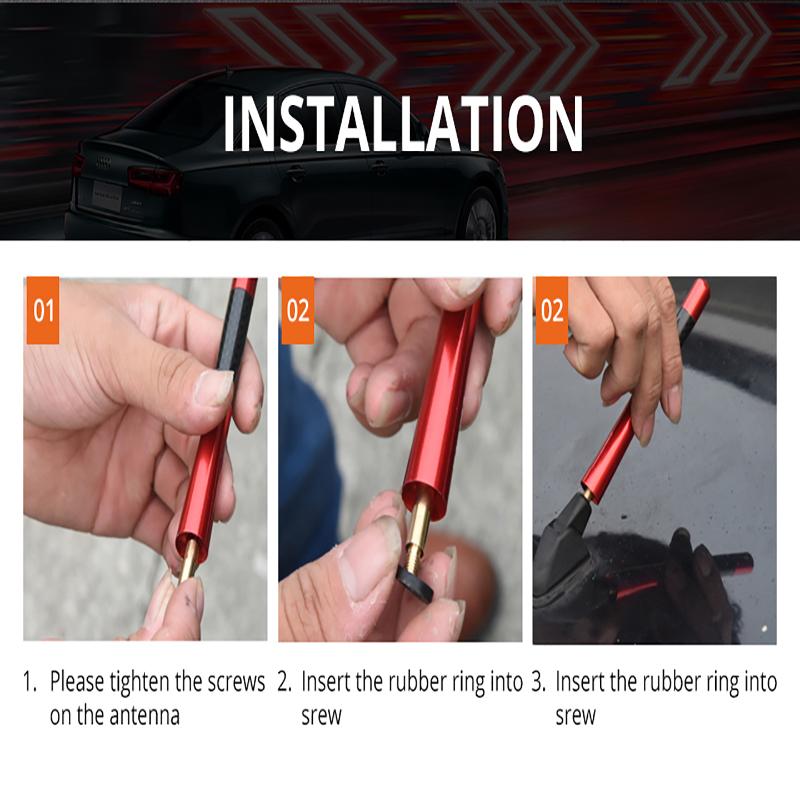 INSTALLATION

01

02

02

1. Please tighten the screws on the antenna

2. Insert the rubber ring into srew

3. Insert the rubber ring into srew