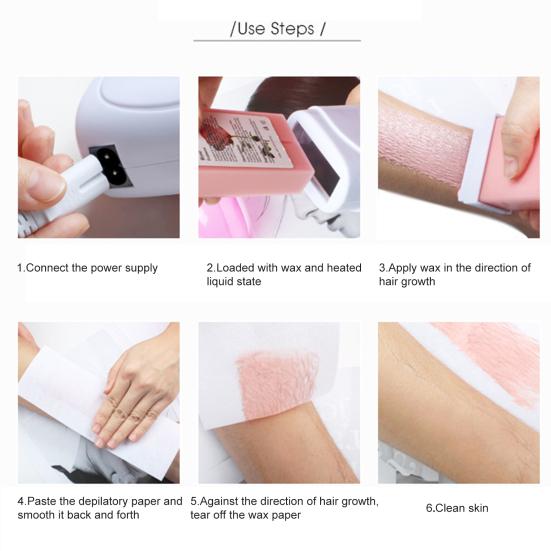 /Use Steps /

1.Connect the power supply

2.Loaded with wax and heated liquid state

3.Apply wax in the direction of hair growth

4.Paste the depilatory paper and smooth it back and forth

5.Against the direction of hair growth, tear off the wax paper

6.Clean skin