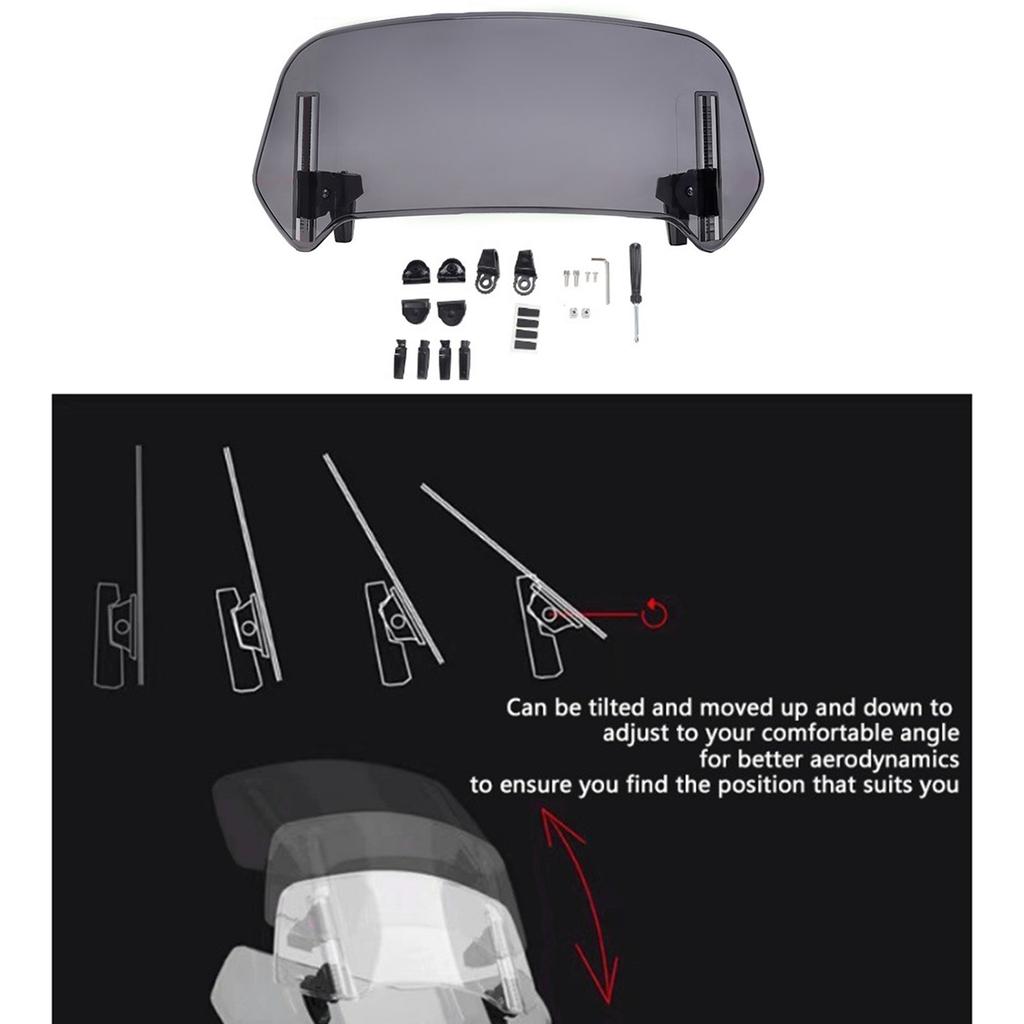 Can be tilted and moved up and down to adjust to your comfortable angle for better aerodynamics to ensure you find the position that suits you