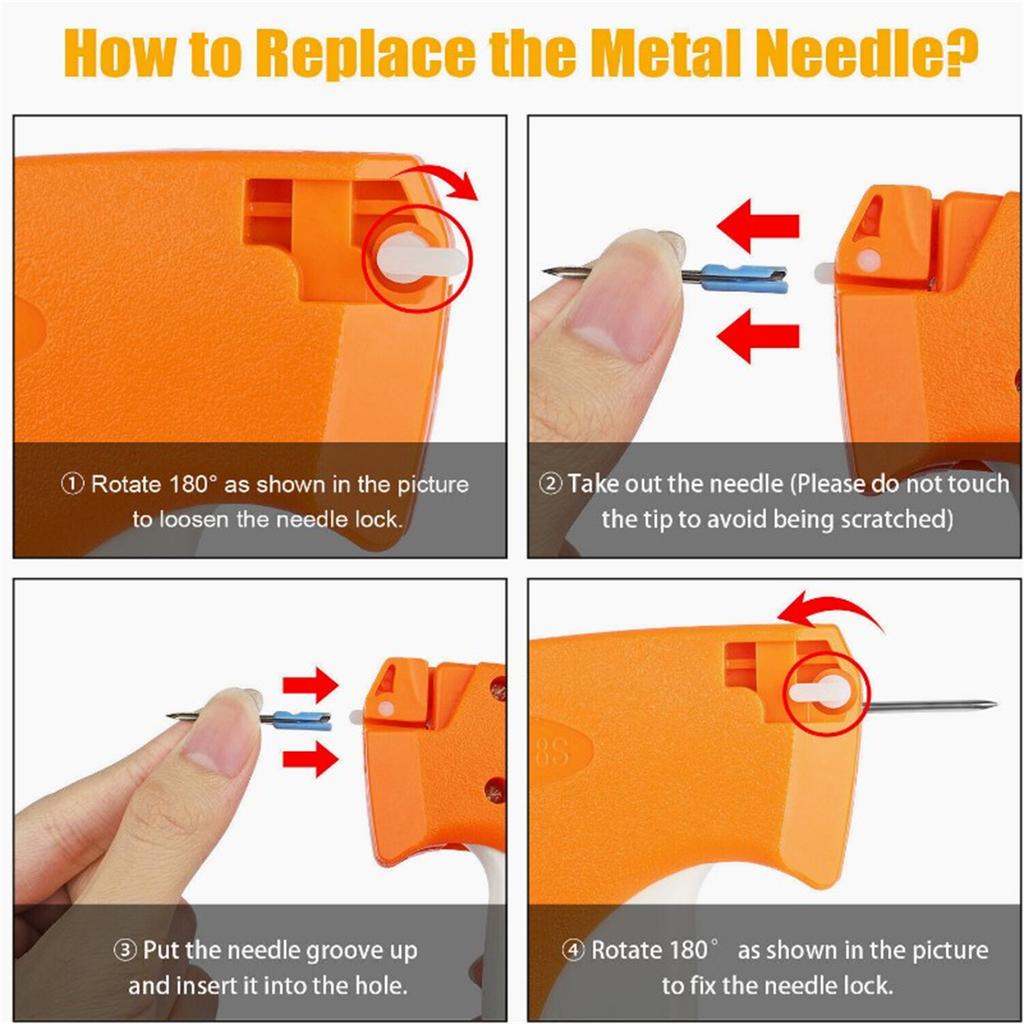 How to Replace the Metal Needle?

① Rotate 180° as shown in the picture to loosen the needle lock.

② Take out the needle (Please do not touch the tip to avoid being scratched)

③ Put the needle groove up and insert it into the hole.

④ Rotate 180° as shown in the picture to fix the needle lock.