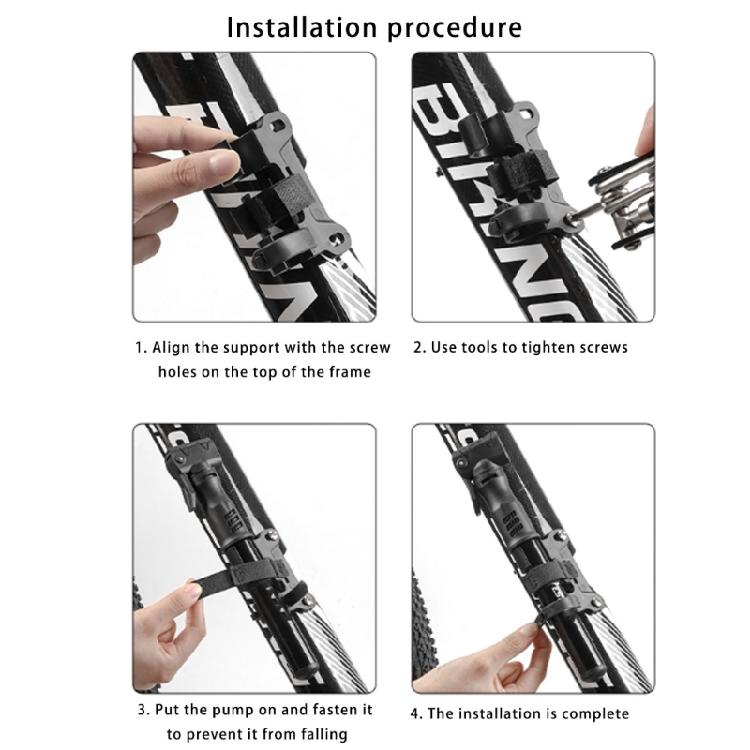 Installation procedure

1. Align the support with the screw holes on the top of the frame

2. Use tools to tighten screws

3. Put the pump on and fasten it to prevent it from falling

4. The installation is complete