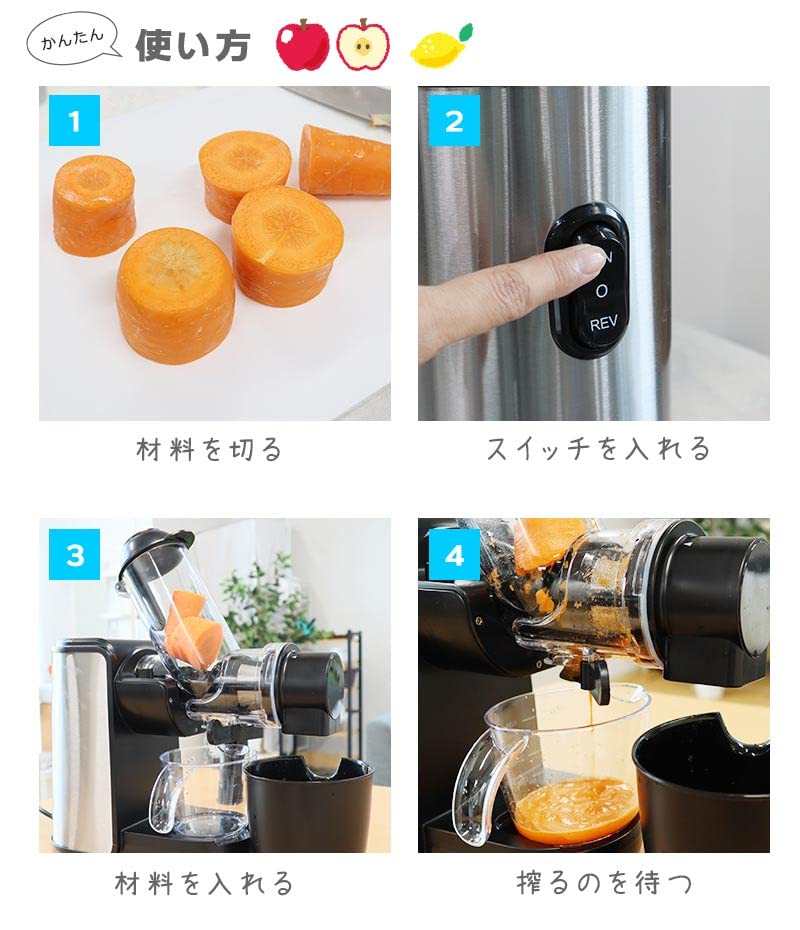 かんたん 使い方

1

材料を切る

2

O

REV

スイッチを入れる

3

材料を入れる

4

搾るのを待つ