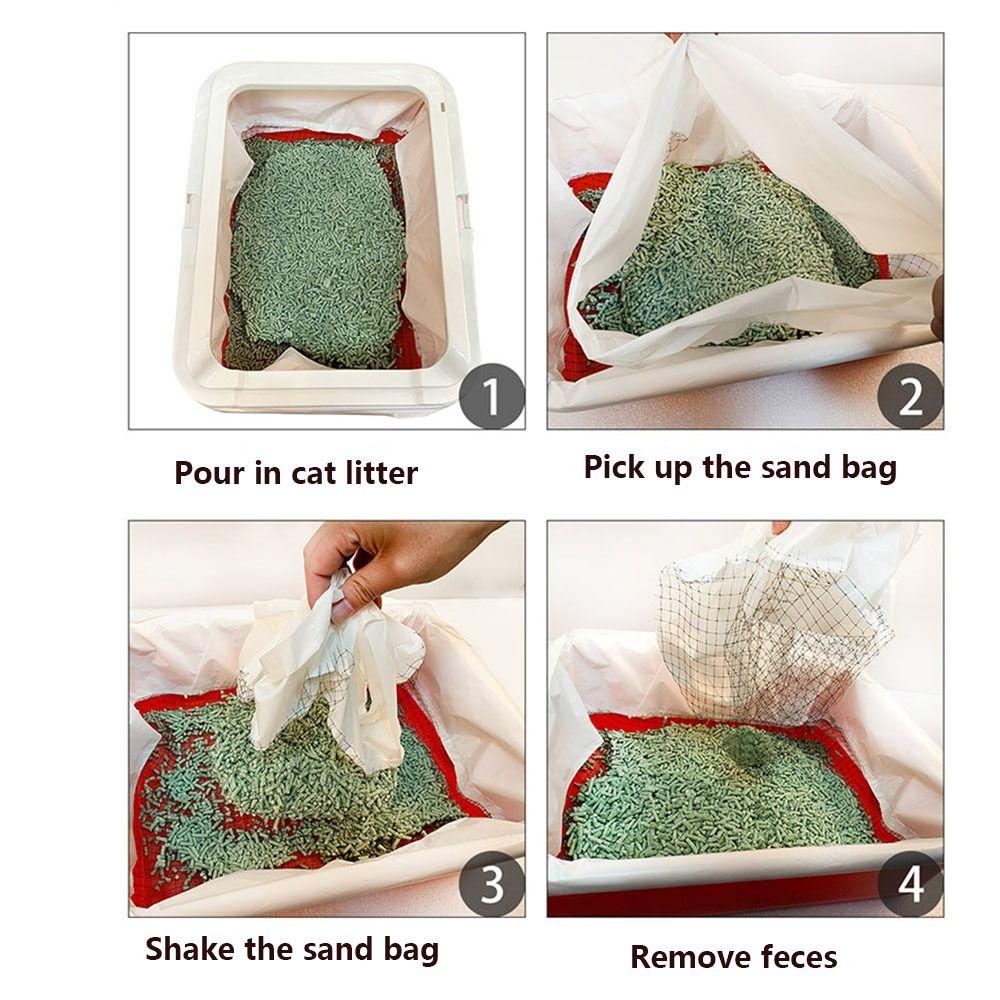 1

Pour in cat litter

2

Pick up the sand bag

3

Shake the sand bag

4

Remove feces