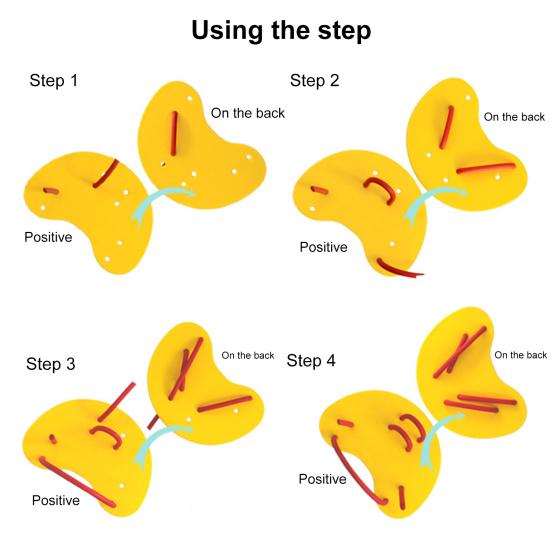 Using the step

Step 1

On the back

Positive

Step 2

On the back

Positive

Step 3

On the back

Positive

Step 4

On the back

Positive