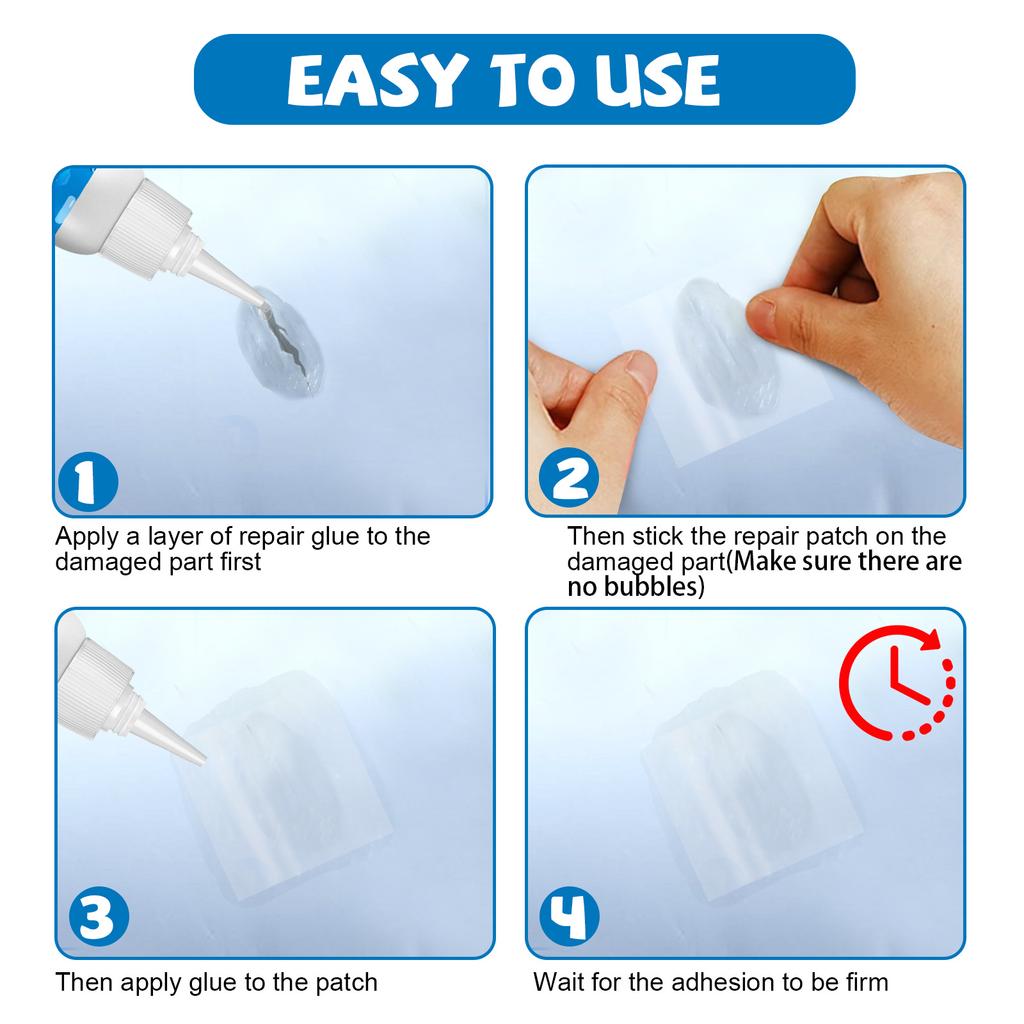 EASY TO USE

1

Apply a layer of repair glue to the damaged part first

2

Then stick the repair patch on the damaged part(Make sure there are no bubbles)

3

Then apply glue to the patch

4

Wait for the adhesion to be firm