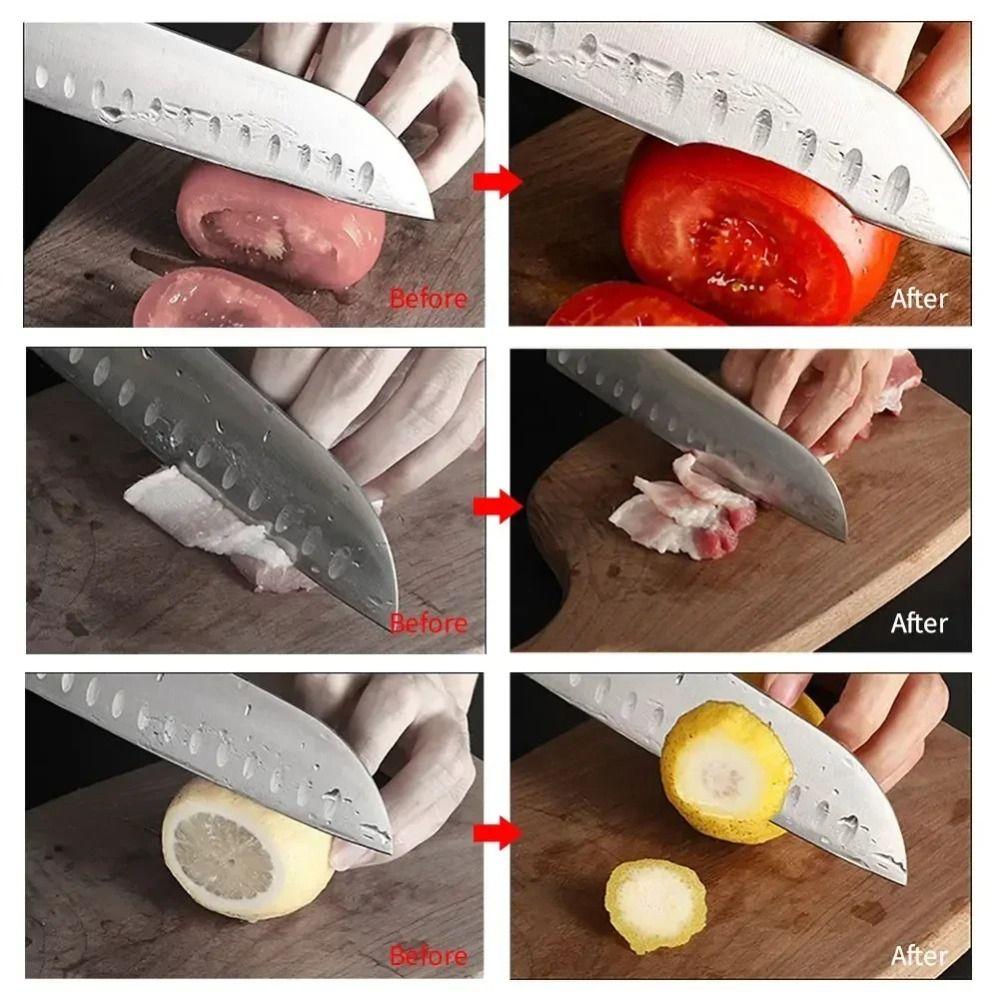 Before

After

Before

After

Before

After