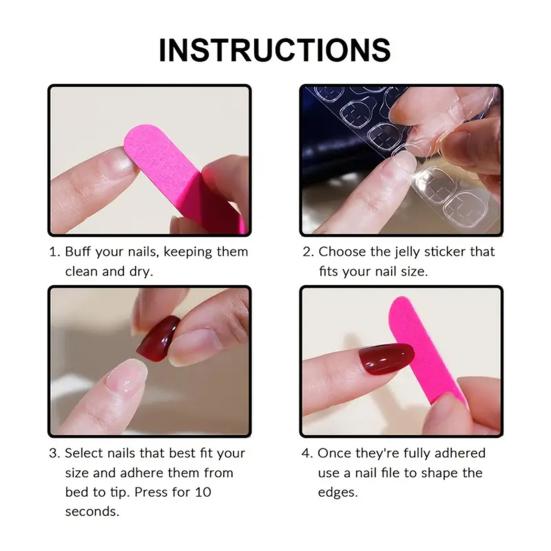 INSTRUCTIONS

1. Buff your nails, keeping them clean and dry.

2. Choose the jelly sticker that fits your nail size.

3. Select nails that best fit your size and adhere them from bed to tip. Press for 10 seconds.

4. Once they're fully adhered use a nail file to shape the edges.