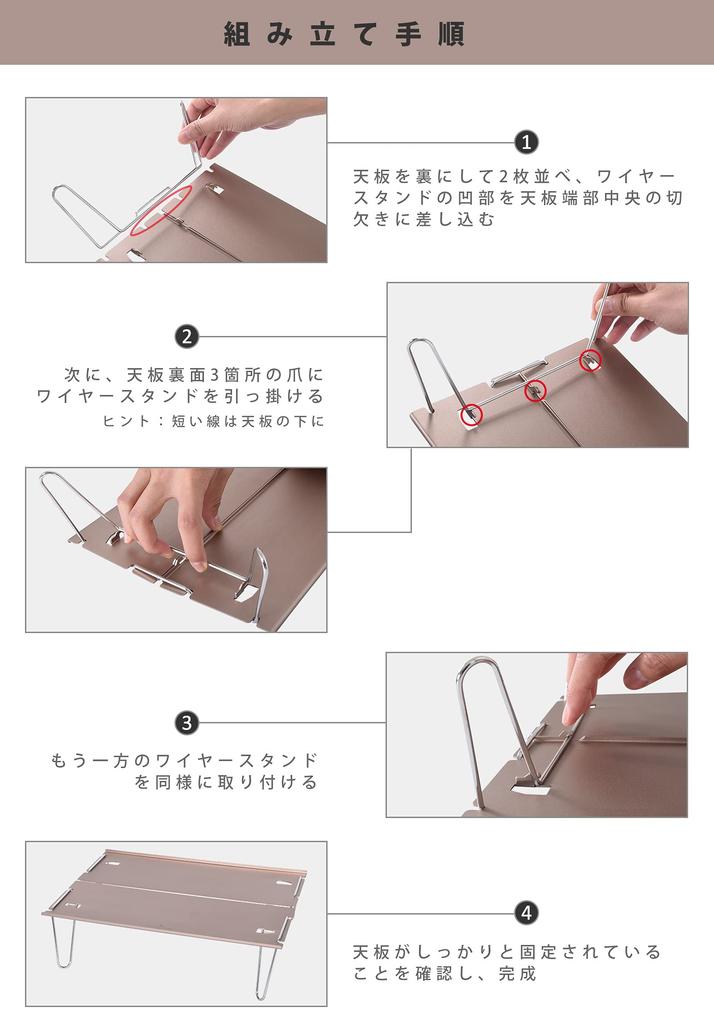 組み立て手順

1

天板を裏にして2枚並べ、ワイヤースタンドの凹部を天板端部中央の切欠きに差し込む

2

次に、天板裏面3箇所の爪にワイヤースタンドを引っ掛ける
ヒント：短い線は天板の下に

3

もう一方のワイヤースタンドを同様に取り付ける

4

天板がしっかりと固定されていることを確認し、完成