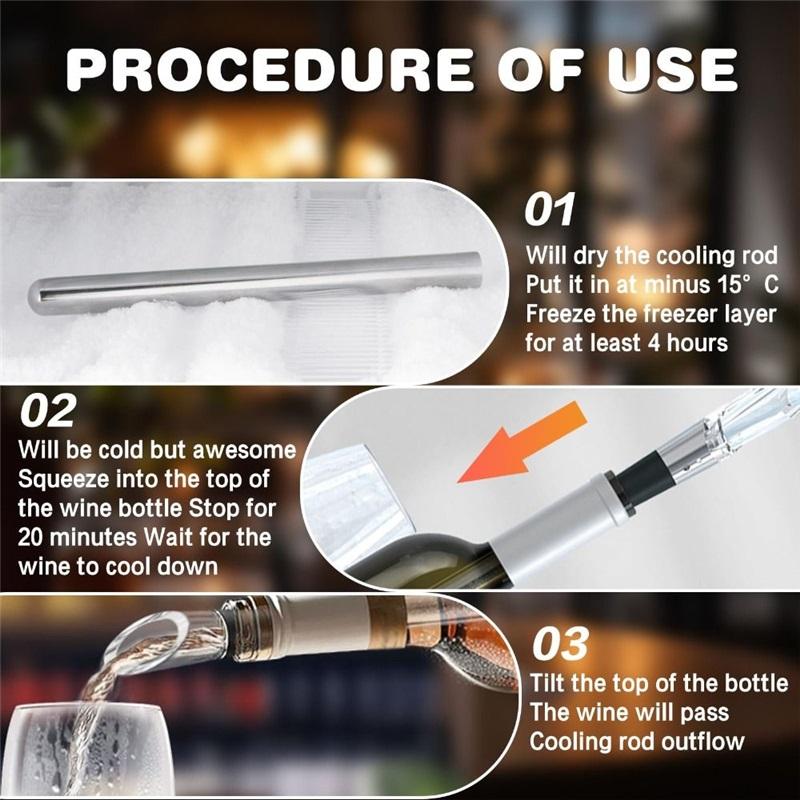 PROCEDURE OF USE

01
Will dry the cooling rod Put it in at minus 15° C Freeze the freezer layer for at least 4 hours

02
Will be cold but awesome Squeeze into the top of the wine bottle Stop for 20 minutes Wait for the wine to cool down

03
Tilt the top of the bottle The wine will pass Cooling rod outflow