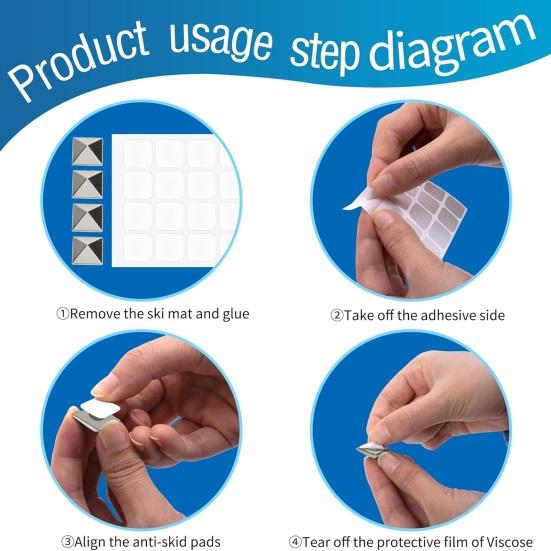 Product usage step diagram

①Remove the ski mat and glue

②Take off the adhesive side

③Align the anti-skid pads

④Tear off the protective film of Viscose