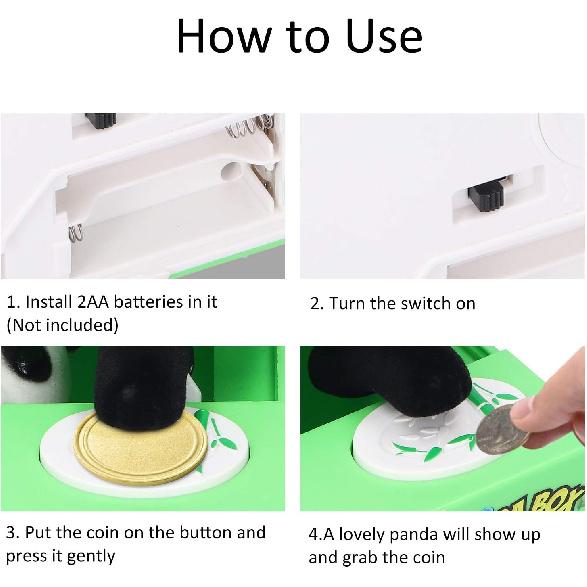 How to Use

1. Install 2AA batteries in it (Not included)

2. Turn the switch on

3. Put the coin on the button and press it gently

4.A lovely panda will show up and grab the coin