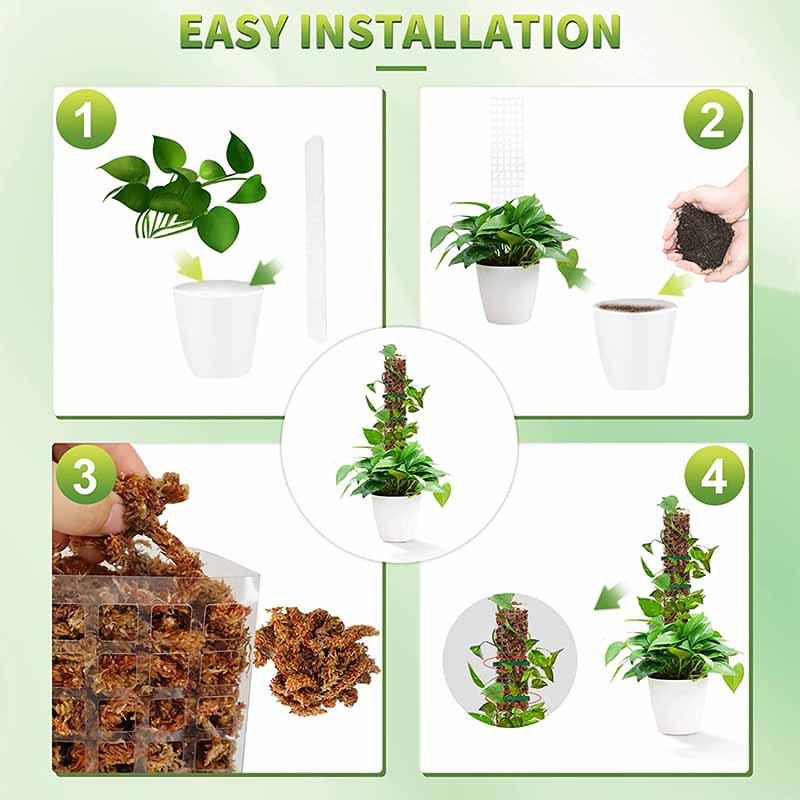 EASY INSTALLATION

1

2

3

4