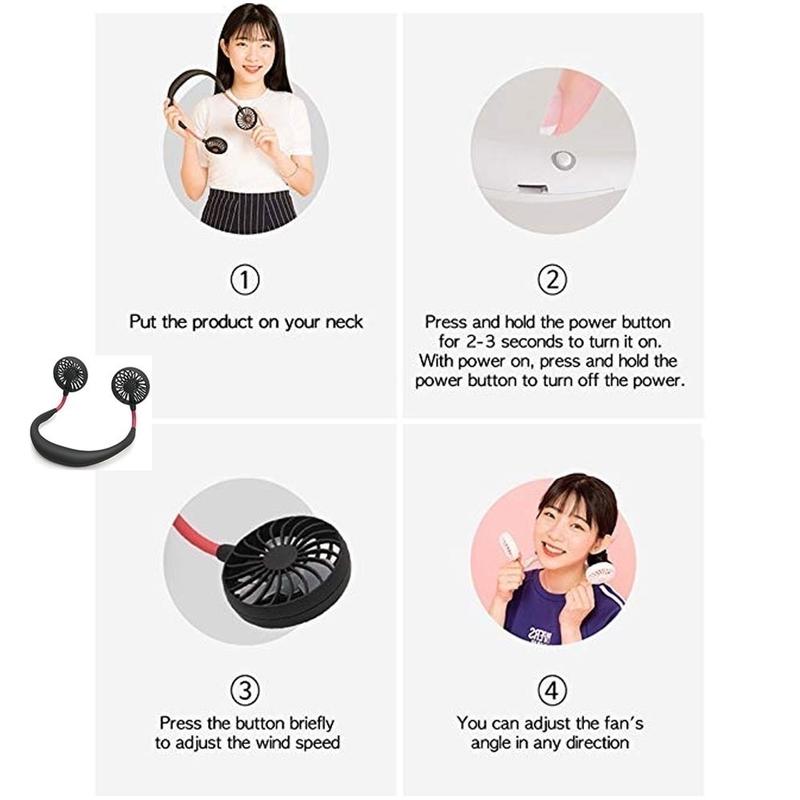 ①

Put the product on your neck

②

Press and hold the power button for 2-3 seconds to turn it on. With power on, press and hold the power button to turn off the power.

③

Press the button briefly to adjust the wind speed

④

You can adjust the fan's angle in any direction