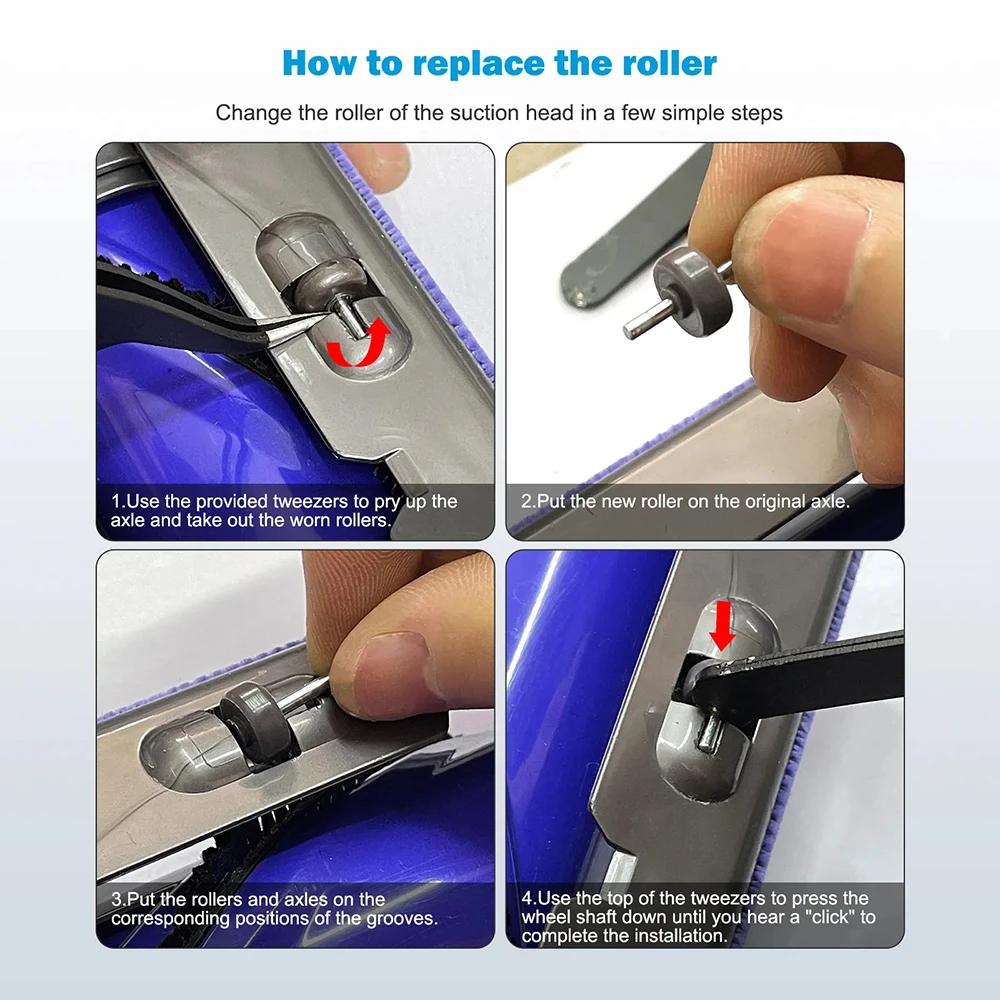 How to replace the roller

Change the roller of the suction head in a few simple steps

1.Use the provided tweezers to pry up the axle and take out the worn rollers.

2.Put the new roller on the original axle.

3.Put the rollers and axles on the corresponding positions of the grooves.

4.Use the top of the tweezers to press the wheel shaft down until you hear a "click" to complete the installation.